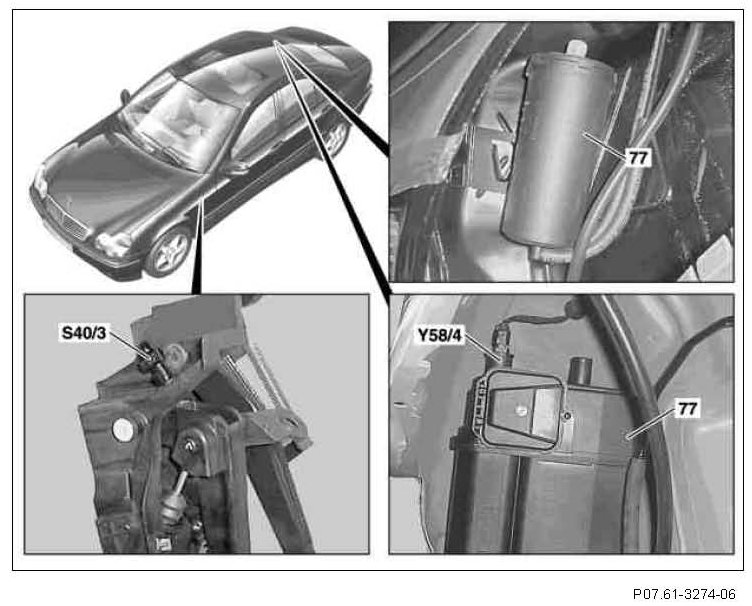 77

S40/3

Y58/4

77

P07.61-3274-06