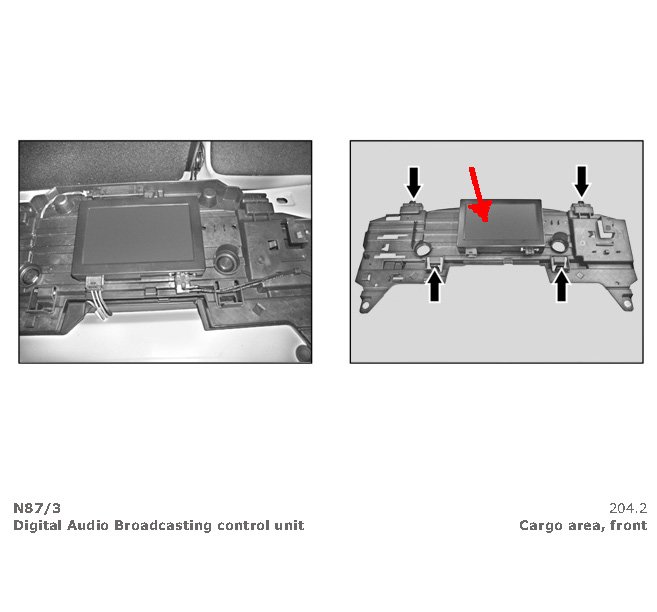 N87/3
Digital Audio Broadcasting control unit

204.2
Cargo area, front