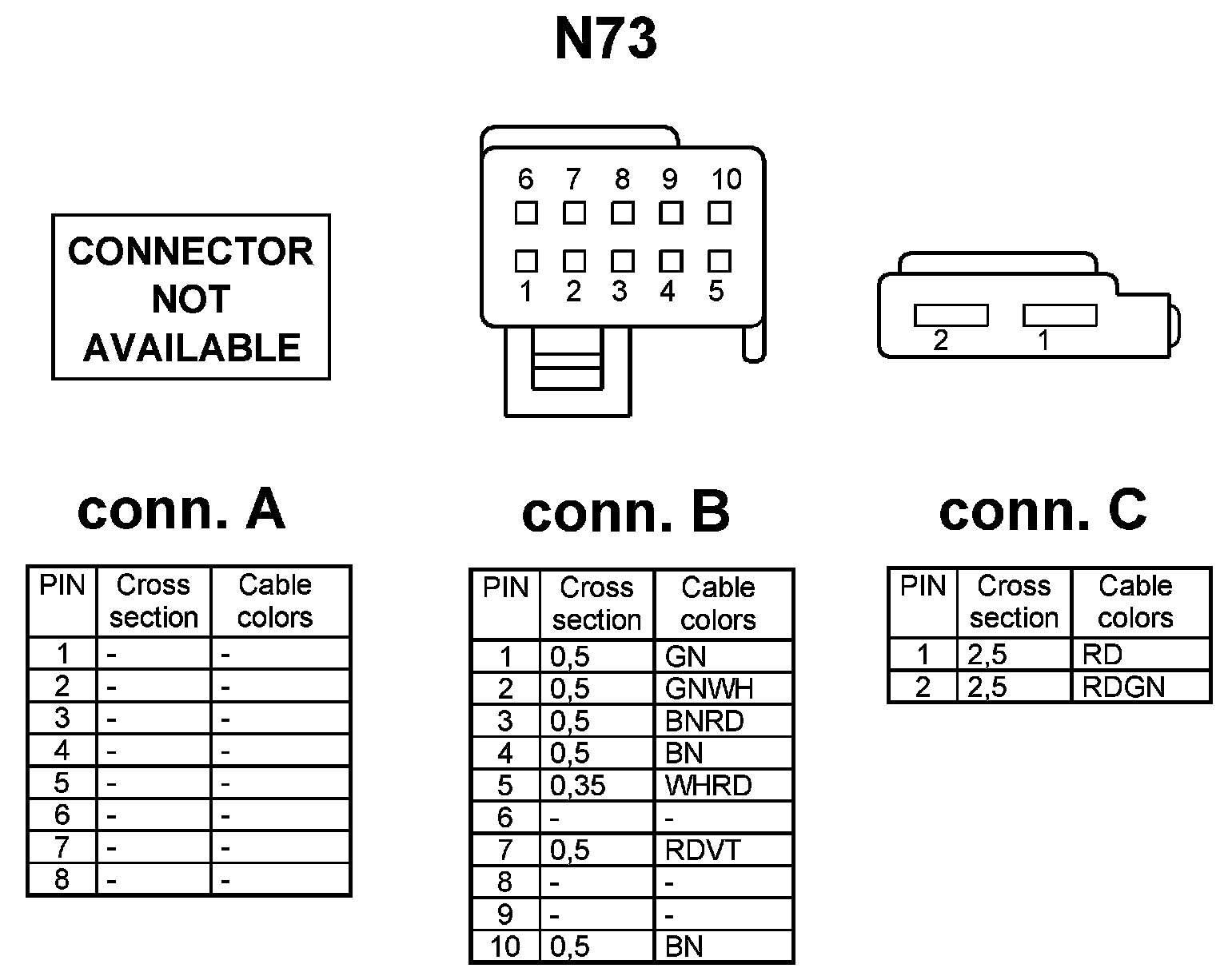 N73

CONNECTOR NOT AVAILABLE

6 7 8 9 10
1 2 3 4 5

2 1

conn. A

| PIN | Cross section | Cable colors |
|---|---|---|
| 1 | - | - |
| 2 | - | - |
| 3 | - | - |
| 4 | - | - |
| 5 | - | - |
| 6 | - | - |
| 7 | - | - |
| 8 | - | - |

conn. B

| PIN | Cross section | Cable colors |
|---|---|---|
| 1 | 0,5 | GN |
| 2 | 0,5 | GNWH |
| 3 | 0,5 | BNRD |
| 4 | 0,5 | BN |
| 5 | 0,35 | WHRD |
| 6 | - | - |
| 7 | 0,5 | RDVT |
| 8 | - | - |
| 9 | - | - |
| 10 | 0,5 | BN |

conn. C

| PIN | Cross section | Cable colors |
|---|---|---|
| 1 | 2,5 | RD |
| 2 | 2,5 | RDGN |