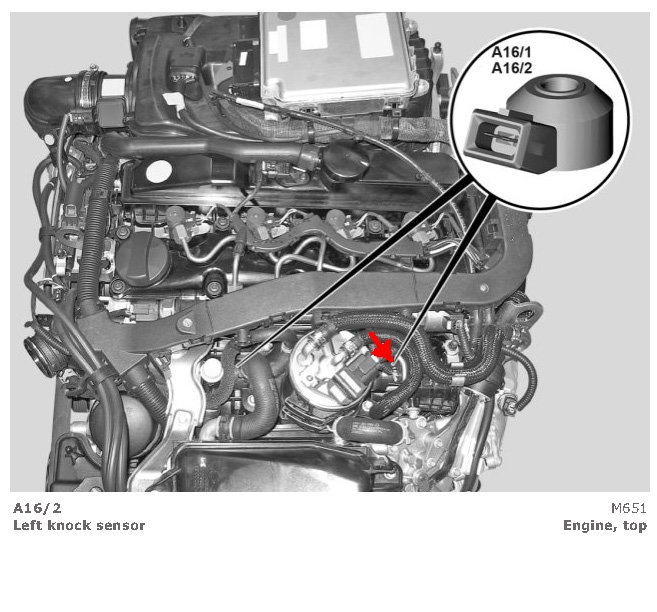 A16/1
A16/2

A16/2
Left knock sensor

M651
Engine, top