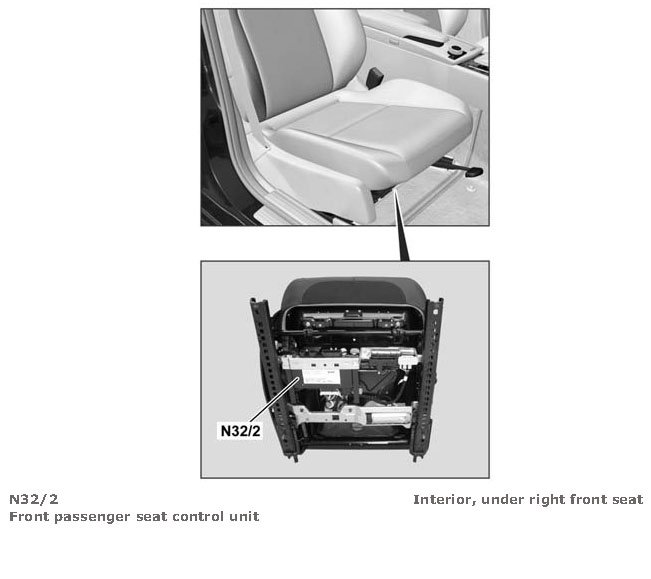 N32/2

N32/2
Front passenger seat control unit

Interior, under right front seat