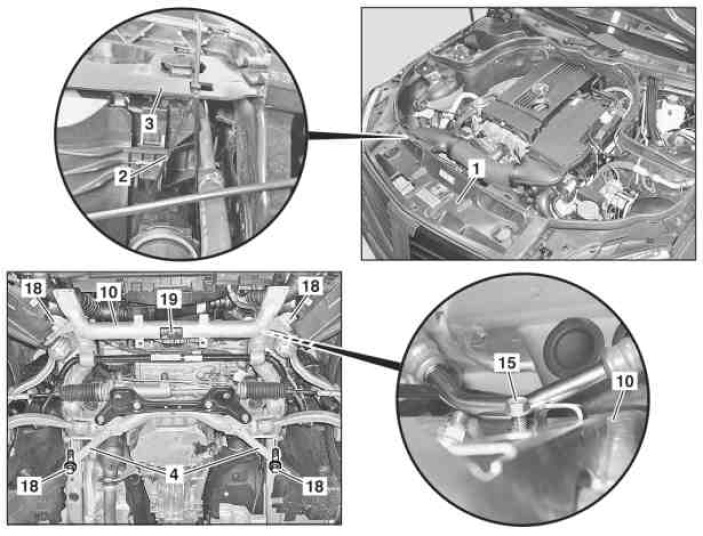 3
2
1
18
10
19
18
4
18
18
15
10