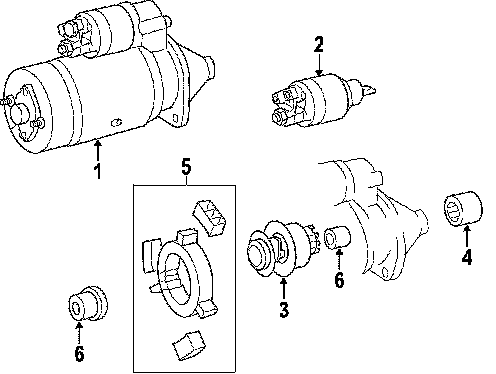 2
1
5
4
6
3
6