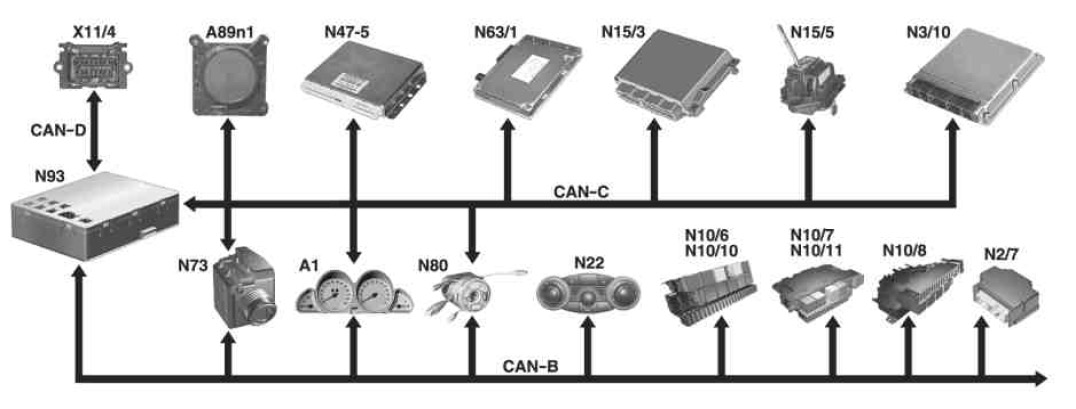 X11/4
A89n1
N47-5
N63/1
N15/3
N15/5
N3/10
CAN-D
N93
CAN-C
N73
A1
N80
N22
N10/6
N10/10
N10/7
N10/11
N10/8
N2/7
CAN-B