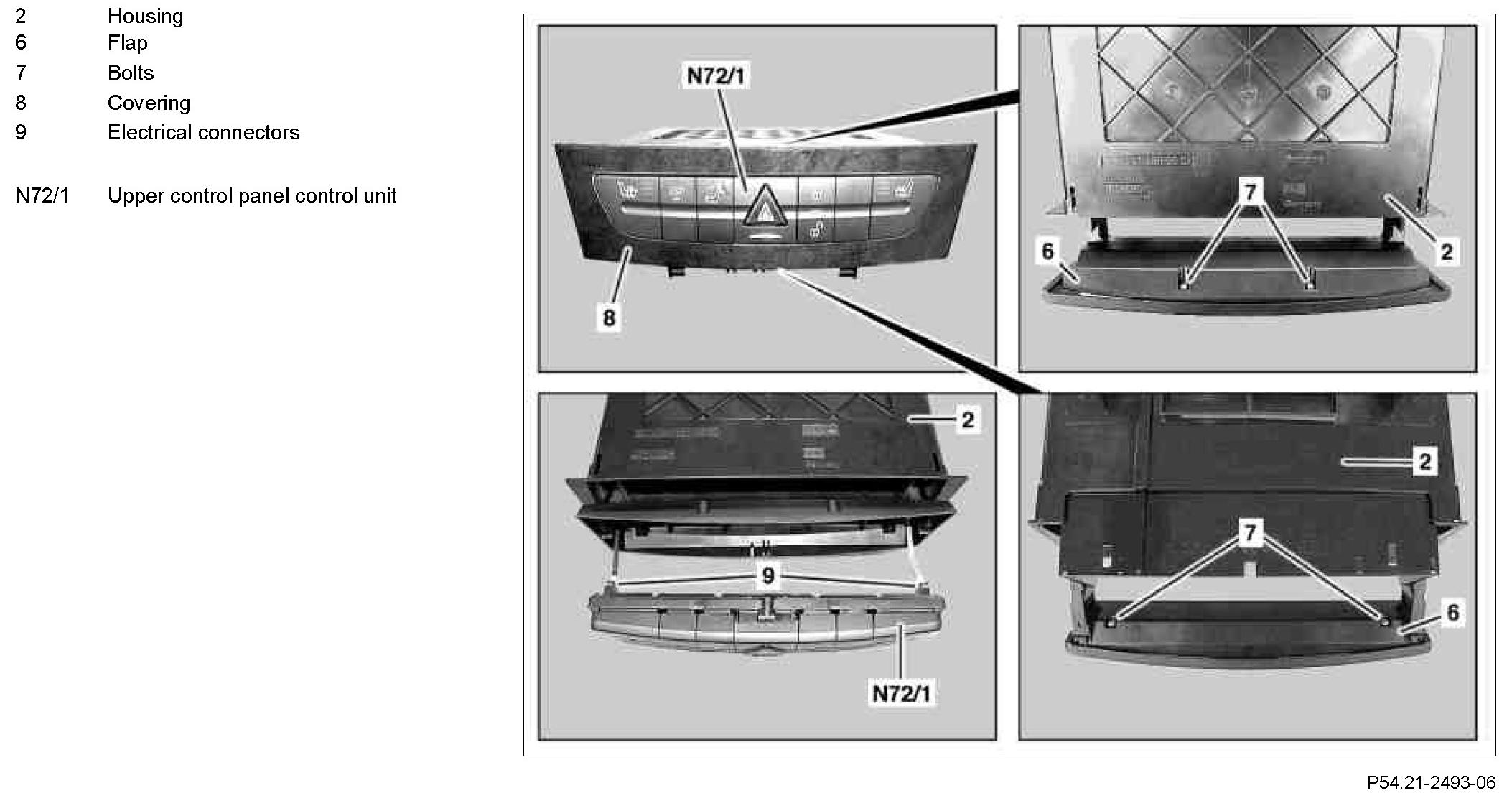 2 Housing
6 Flap
7 Bolts
8 Covering
9 Electrical connectors

N72/1 Upper control panel control unit

N72/1

8

7

6

2

2

9

N72/1

2

7

6

P54.21-2493-06