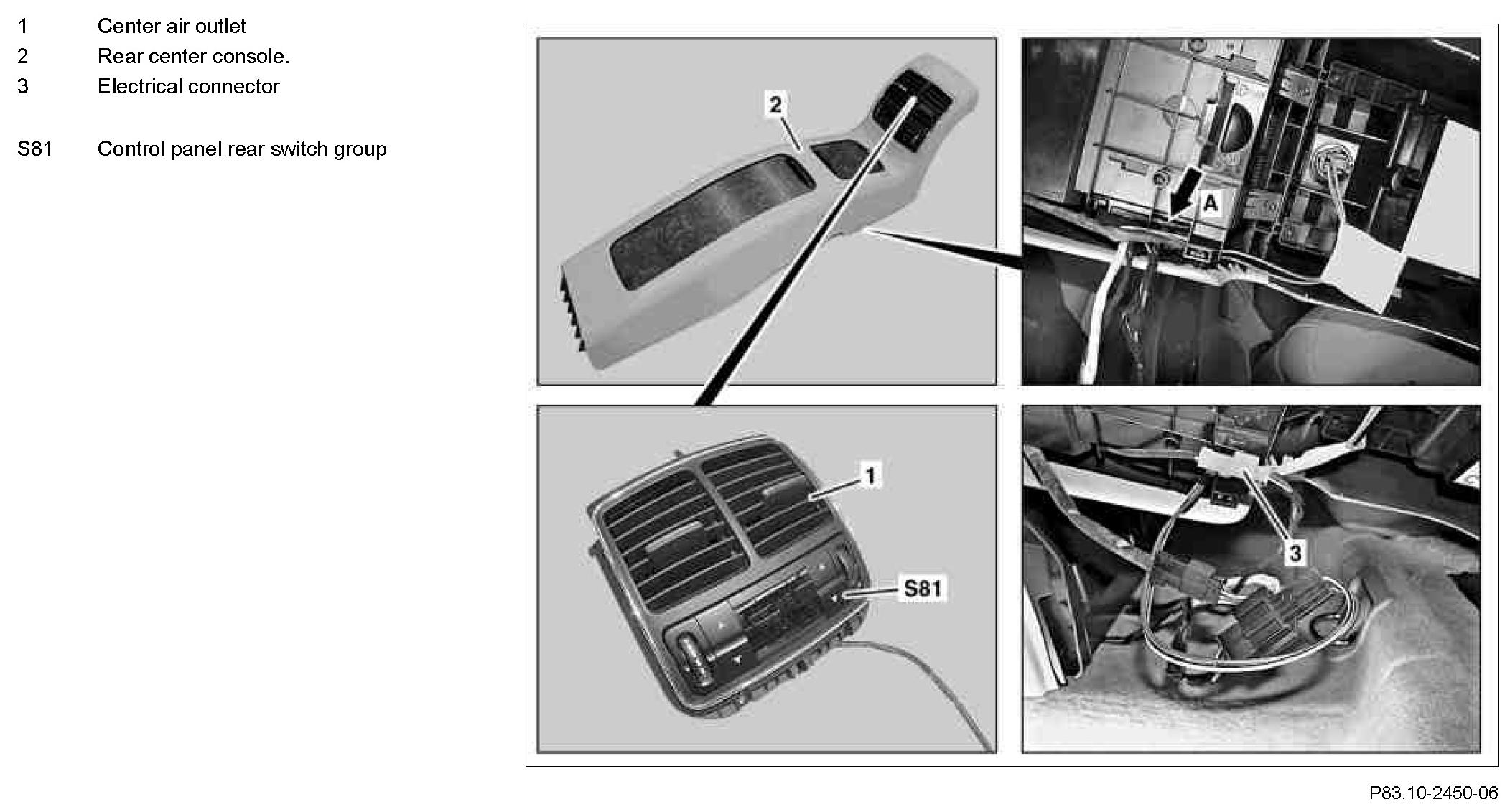 1 Center air outlet
2 Rear center console.
3 Electrical connector

S81 Control panel rear switch group

2

A

1

S81

3

P83.10-2450-06