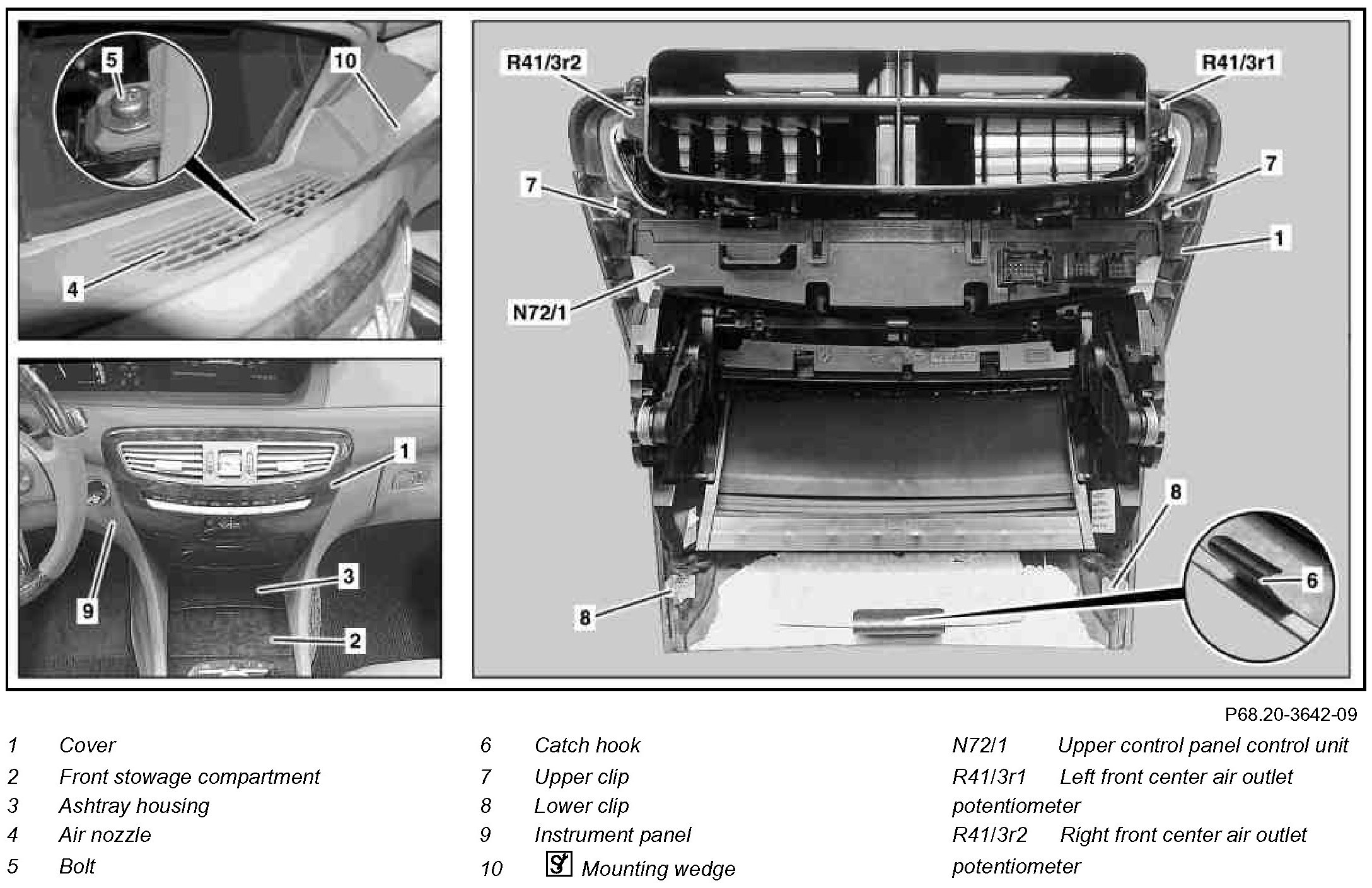 5
10
4
1
3
9
2
R41/3r2
R41/3r1
7
7
1
N72/1
8
8
6

P68.20-3642-09

1 Cover
2 Front stowage compartment
3 Ashtray housing
4 Air nozzle
5 Bolt

6 Catch hook
7 Upper clip
8 Lower clip
9 Instrument panel
10 Mounting wedge

N72/1 Upper control panel control unit
R41/3r1 Left front center air outlet potentiometer
R41/3r2 Right front center air outlet potentiometer