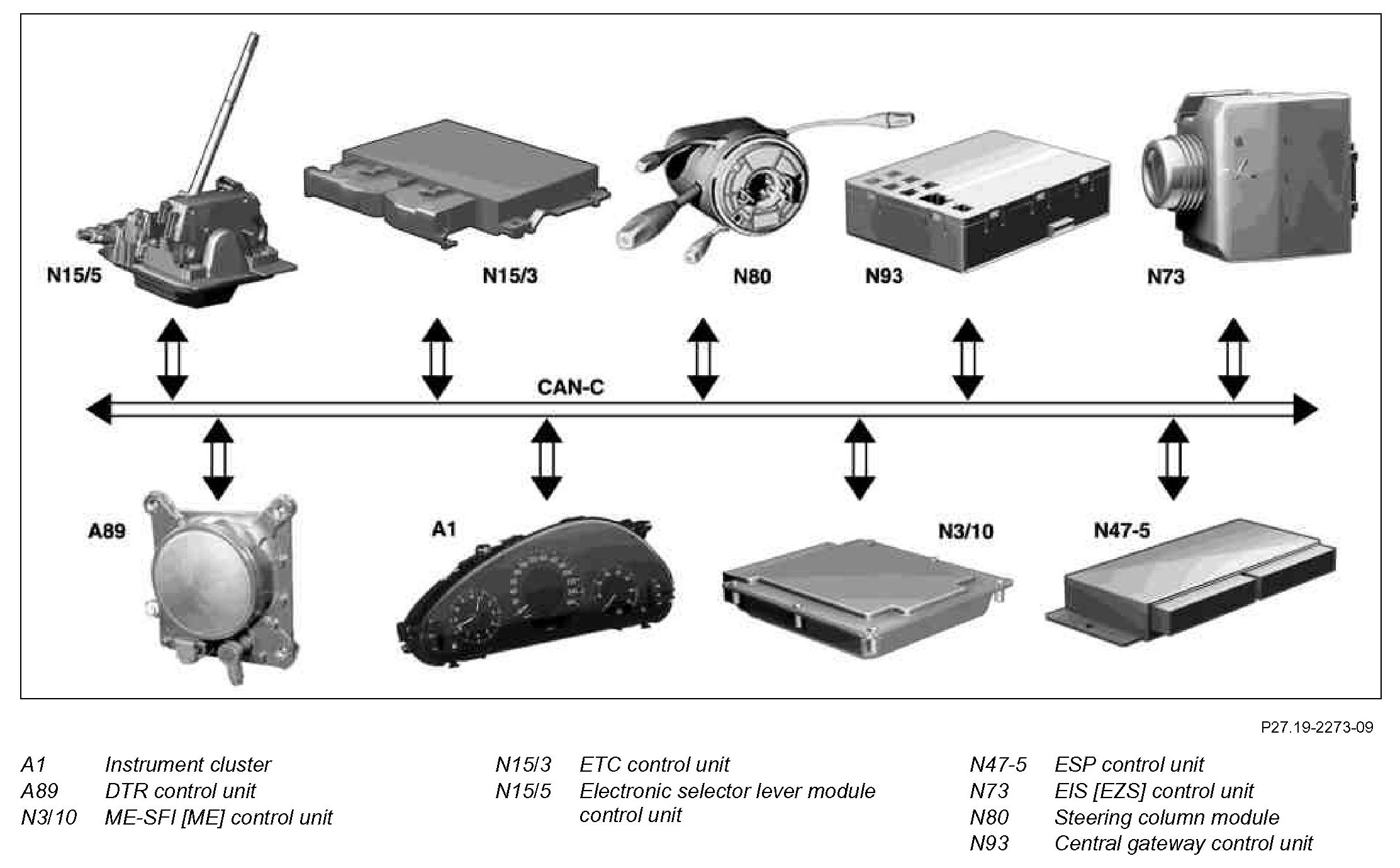 N15/5

N15/3

N80

N93

N73

CAN-C

A89

A1

N3/10

N47-5

P27.19-2273-09

A1 Instrument cluster
A89 DTR control unit
N3/10 ME-SFI [ME] control unit

N15/3 ETC control unit
N15/5 Electronic selector lever module control unit

N47-5 ESP control unit
N73 EIS [EZS] control unit
N80 Steering column module
N93 Central gateway control unit