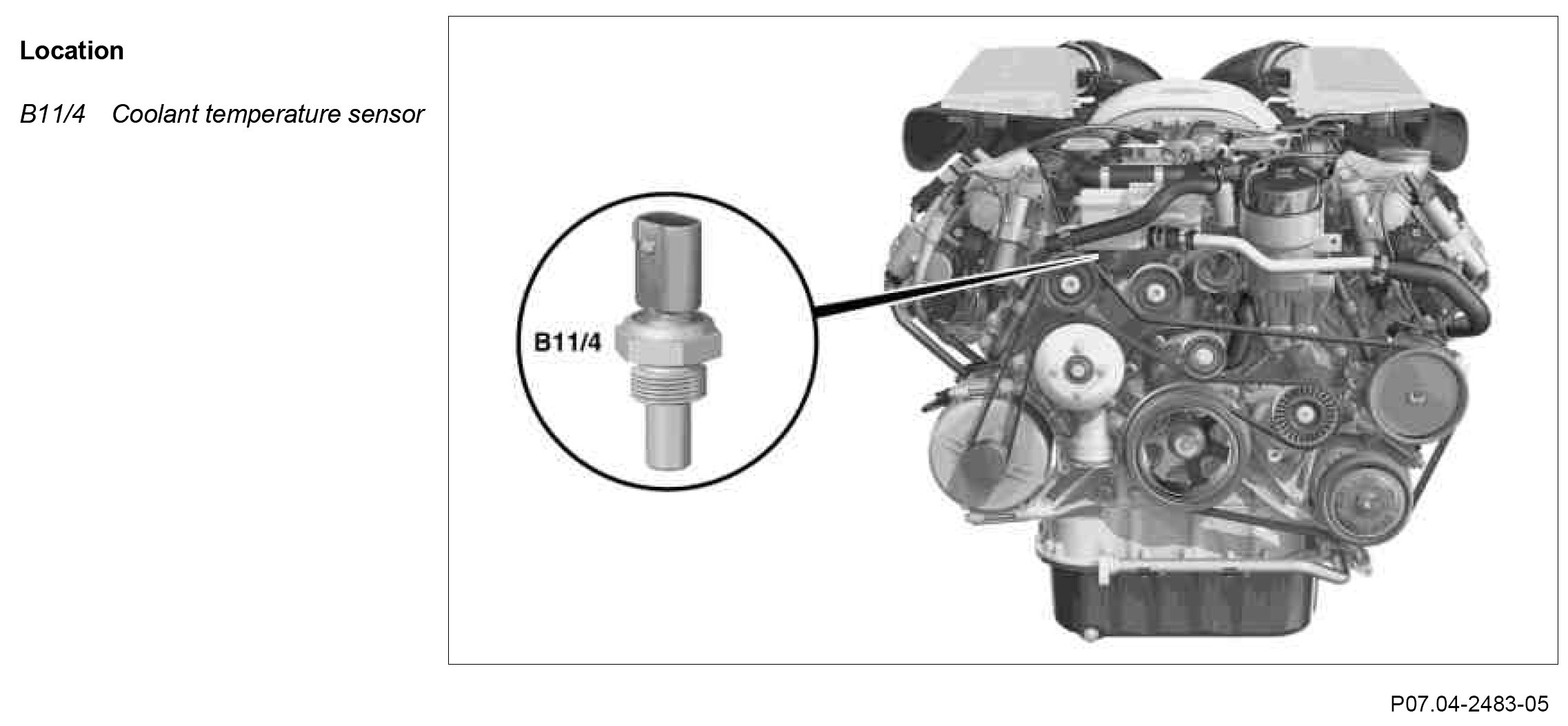 Location

B11/4 Coolant temperature sensor

B11/4

P07.04-2483-05