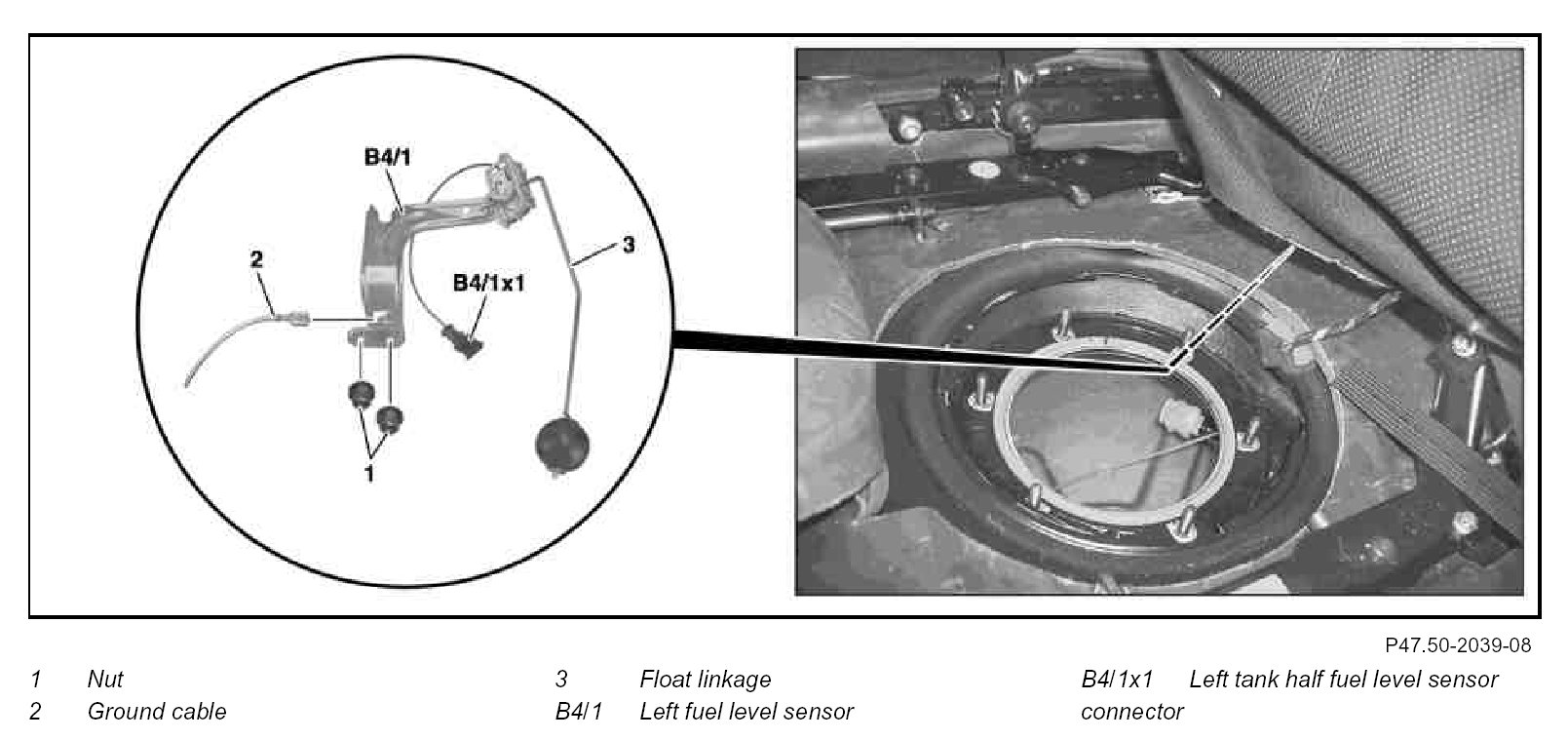 B4/1

2

3

B4/1x1

1

P47.50-2039-08

1 Nut
2 Ground cable

3 Float linkage
B4/1 Left fuel level sensor

B4/1x1 Left tank half fuel level sensor connector