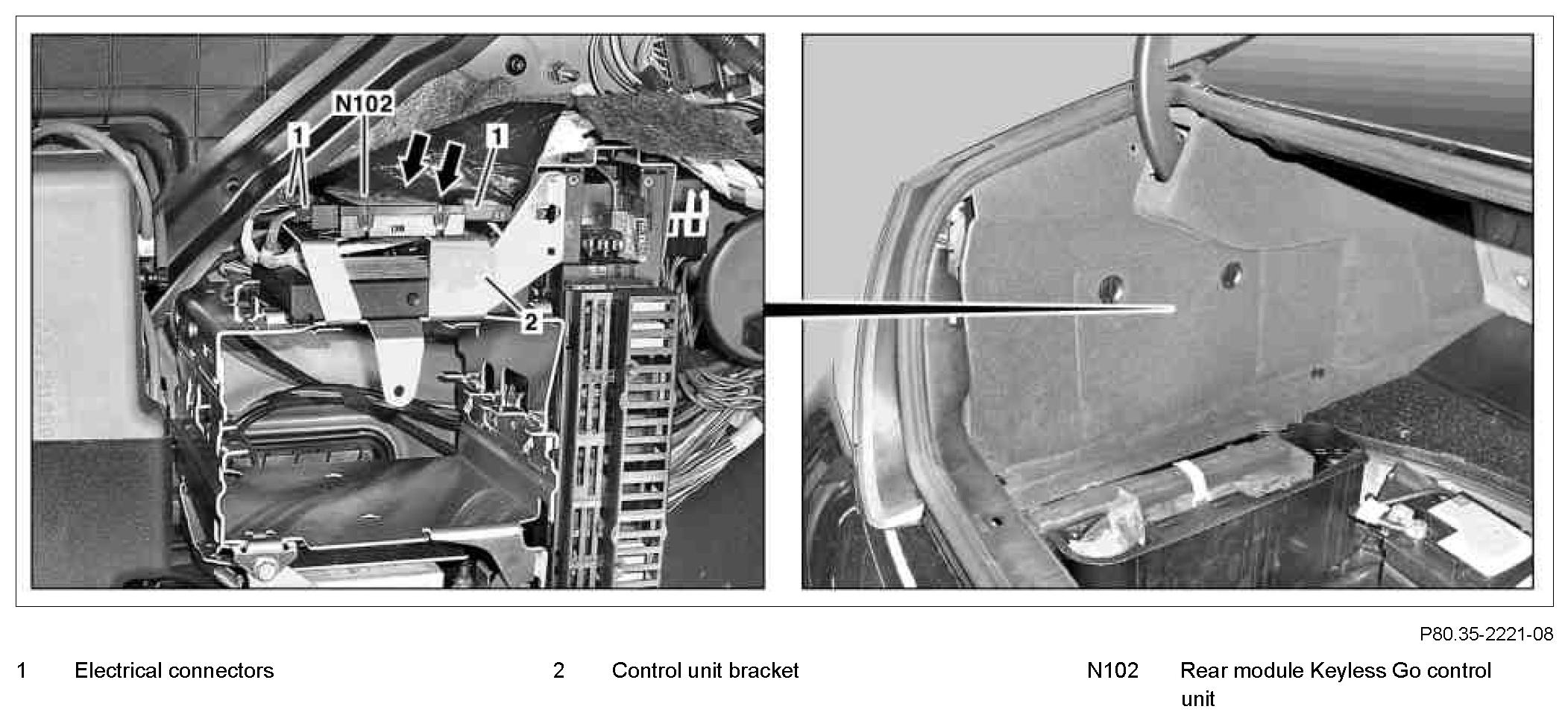 N102

1

1

2

P80.35-2221-08

1 Electrical connectors

2 Control unit bracket

N102 Rear module Keyless Go control unit