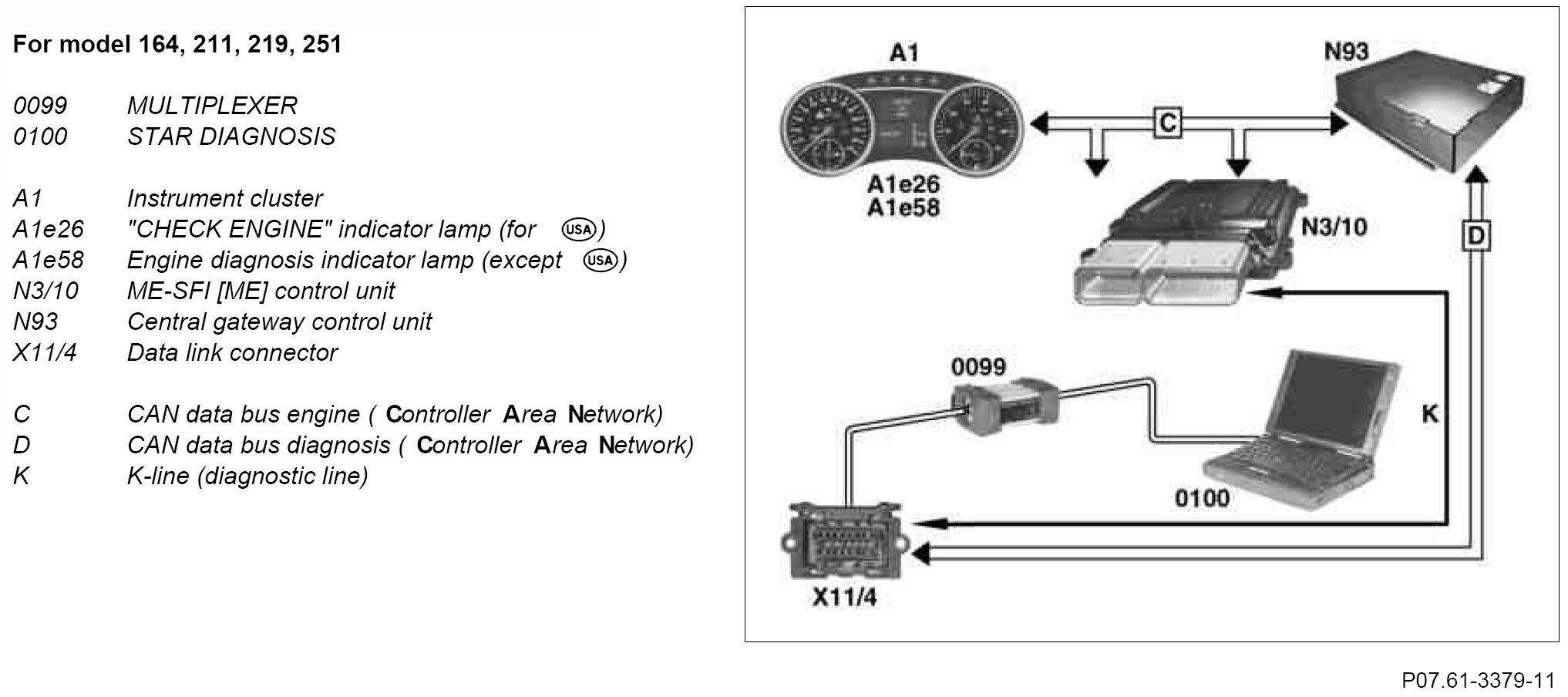 For model 164, 211, 219, 251

0099 MULTIPLEXER
0100 STAR DIAGNOSIS

A1 Instrument cluster
A1e26 "CHECK ENGINE" indicator lamp (for USA)
A1e58 Engine diagnosis indicator lamp (except USA)
N3/10 ME-SFI [ME] control unit
N93 Central gateway control unit
X11/4 Data link connector

C CAN data bus engine ( Controller Area Network)
D CAN data bus diagnosis ( Controller Area Network)
K K-line (diagnostic line)

A1
N93
C
A1e26
A1e58
N3/10
D
0099
K
0100
X11/4

P07.61-3379-11