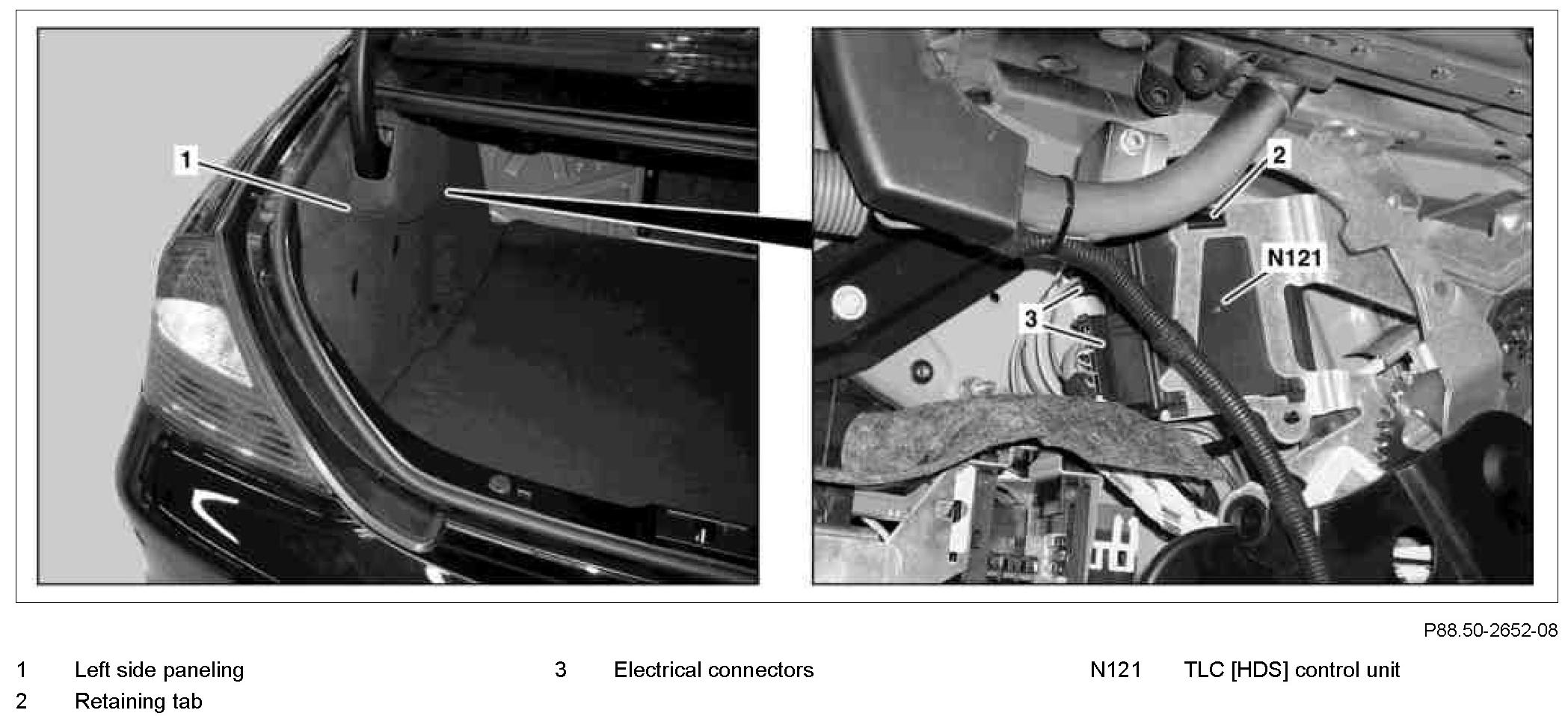 1

2

N121

3

P88.50-2652-08

1 Left side paneling
2 Retaining tab

3 Electrical connectors

N121 TLC [HDS] control unit