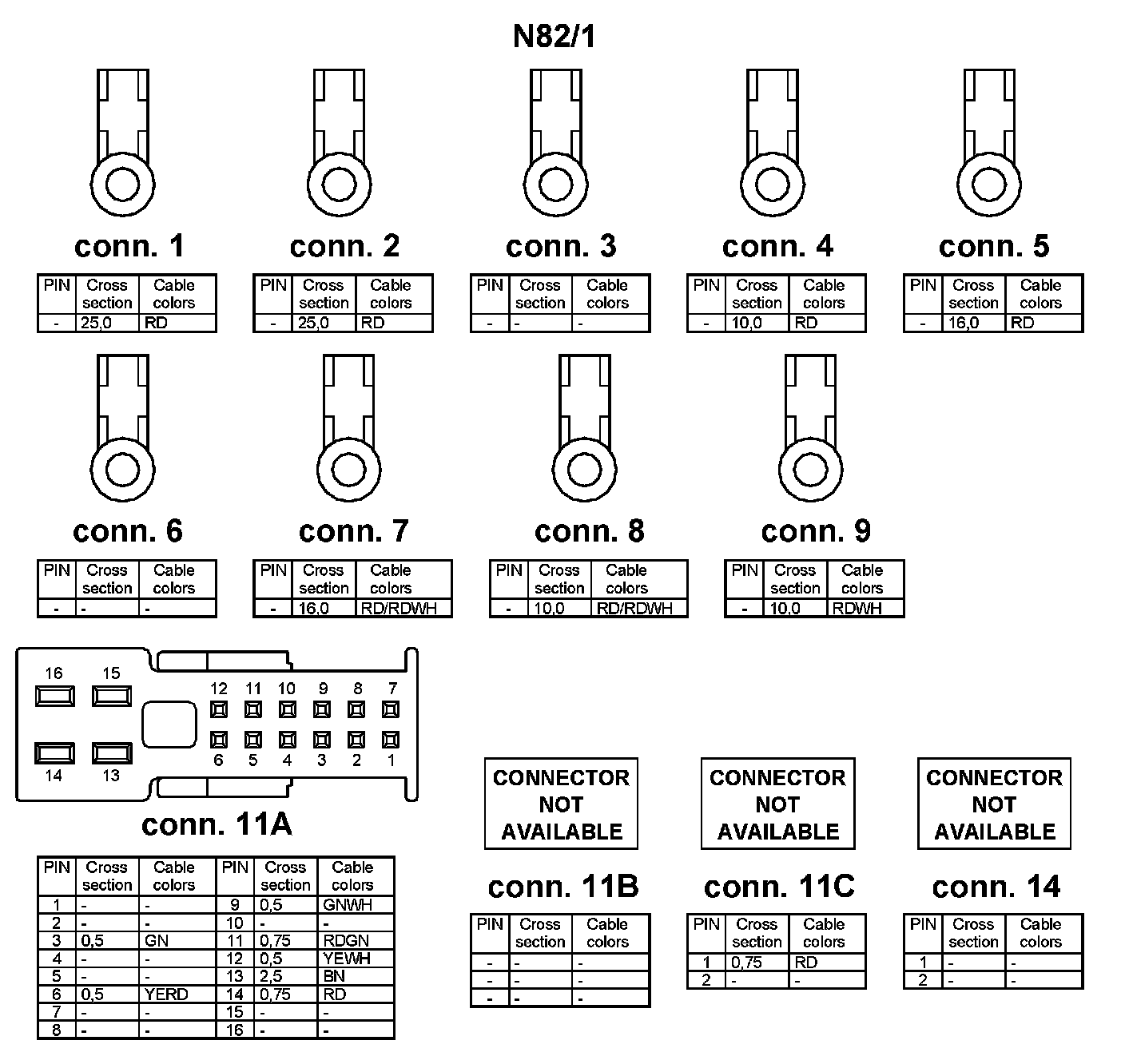 N82/1

conn. 1

| PIN | Cross section | Cable colors |
|---|---|---|
| - | 25,0 | RD |

conn. 2

| PIN | Cross section | Cable colors |
|---|---|---|
| - | 25,0 | RD |

conn. 3

| PIN | Cross section | Cable colors |
|---|---|---|
| - | - | - |

conn. 4

| PIN | Cross section | Cable colors |
|---|---|---|
| - | 10,0 | RD |

conn. 5

| PIN | Cross section | Cable colors |
|---|---|---|
| - | 16,0 | RD |

conn. 6

| PIN | Cross section | Cable colors |
|---|---|---|
| - | - | - |

conn. 7

| PIN | Cross section | Cable colors |
|---|---|---|
| - | 16,0 | RD/RDWH |

conn. 8

| PIN | Cross section | Cable colors |
|---|---|---|
| - | 10,0 | RD/RDWH |

conn. 9

| PIN | Cross section | Cable colors |
|---|---|---|
| - | 10,0 | RDWH |

16 15 12 11 10 9 8 7 6 5 4 3 2 1 14 13

conn. 11A

| PIN | Cross section | Cable colors | PIN | Cross section | Cable colors |
|---|---|---|---|---|---|
| 1 | - | - | 9 | 0,5 | GNWH |
| 2 | - | - | 10 | - | - |
| 3 | 0,5 | GN | 11 | 0,75 | RDGN |
| 4 | - | - | 12 | 0,5 | YEWH |
| 5 | - | - | 13 | 2,5 | BN |
| 6 | 0,5 | YERD | 14 | 0,75 | RD |
| 7 | - | - | 15 | - | - |
| 8 | - | - | 16 | - | - |

CONNECTOR NOT AVAILABLE

conn. 11B

| PIN | Cross section | Cable colors |
|---|---|---|
| - | - | - |
| - | - | - |
| - | - | - |

CONNECTOR NOT AVAILABLE

conn. 11C

| PIN | Cross section | Cable colors |
|---|---|---|
| 1 | 0,75 | RD |
| 2 | - | - |

CONNECTOR NOT AVAILABLE

conn. 14

| PIN | Cross section | Cable colors |
|---|---|---|
| 1 | - | - |
| 2 | - | - |