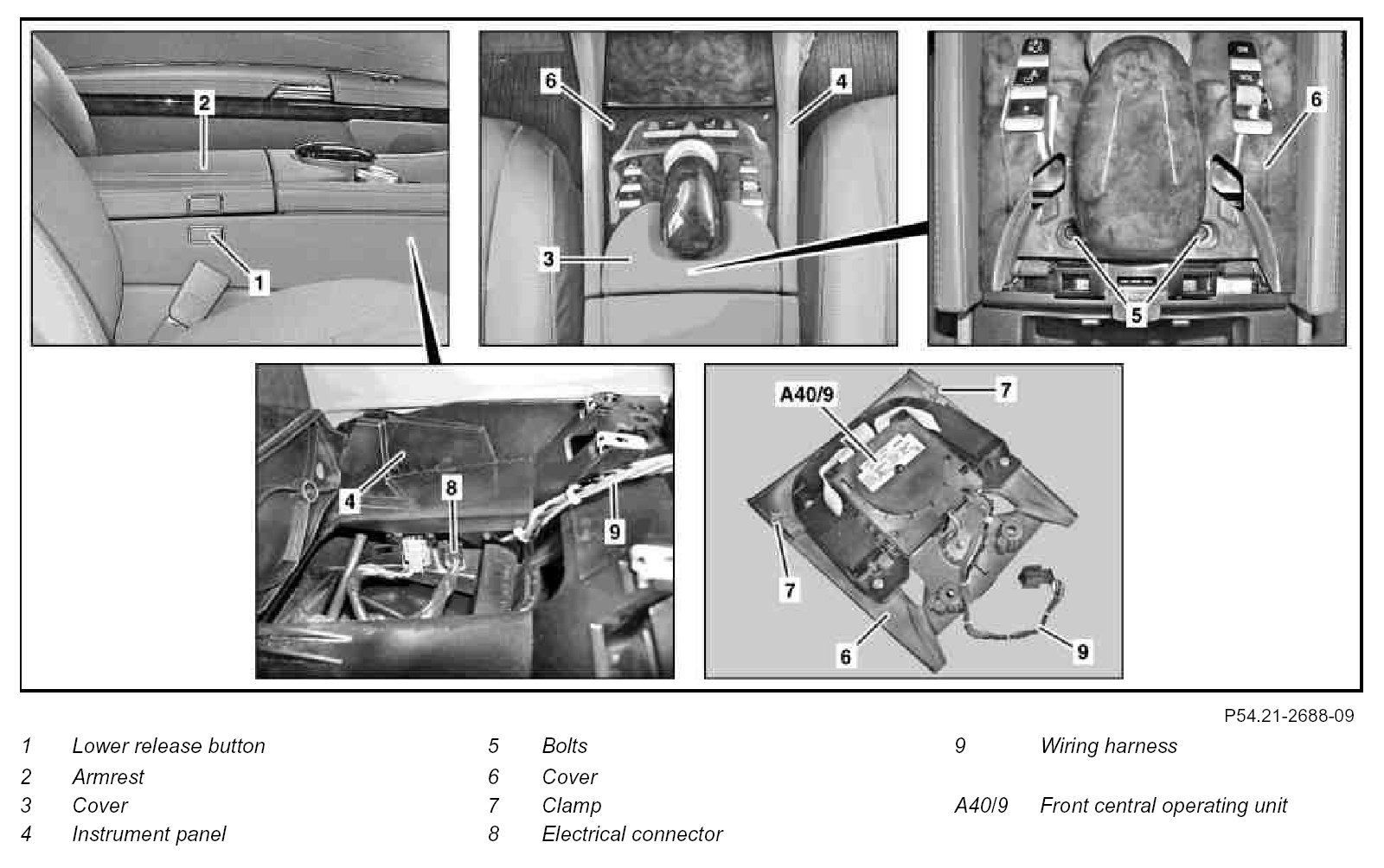 2
1
6
4
3
6
5
4
8
9
A40/9
7
7
6
9

P54.21-2688-09

1 Lower release button
2 Armrest
3 Cover
4 Instrument panel

5 Bolts
6 Cover
7 Clamp
8 Electrical connector

9 Wiring harness

A40/9 Front central operating unit