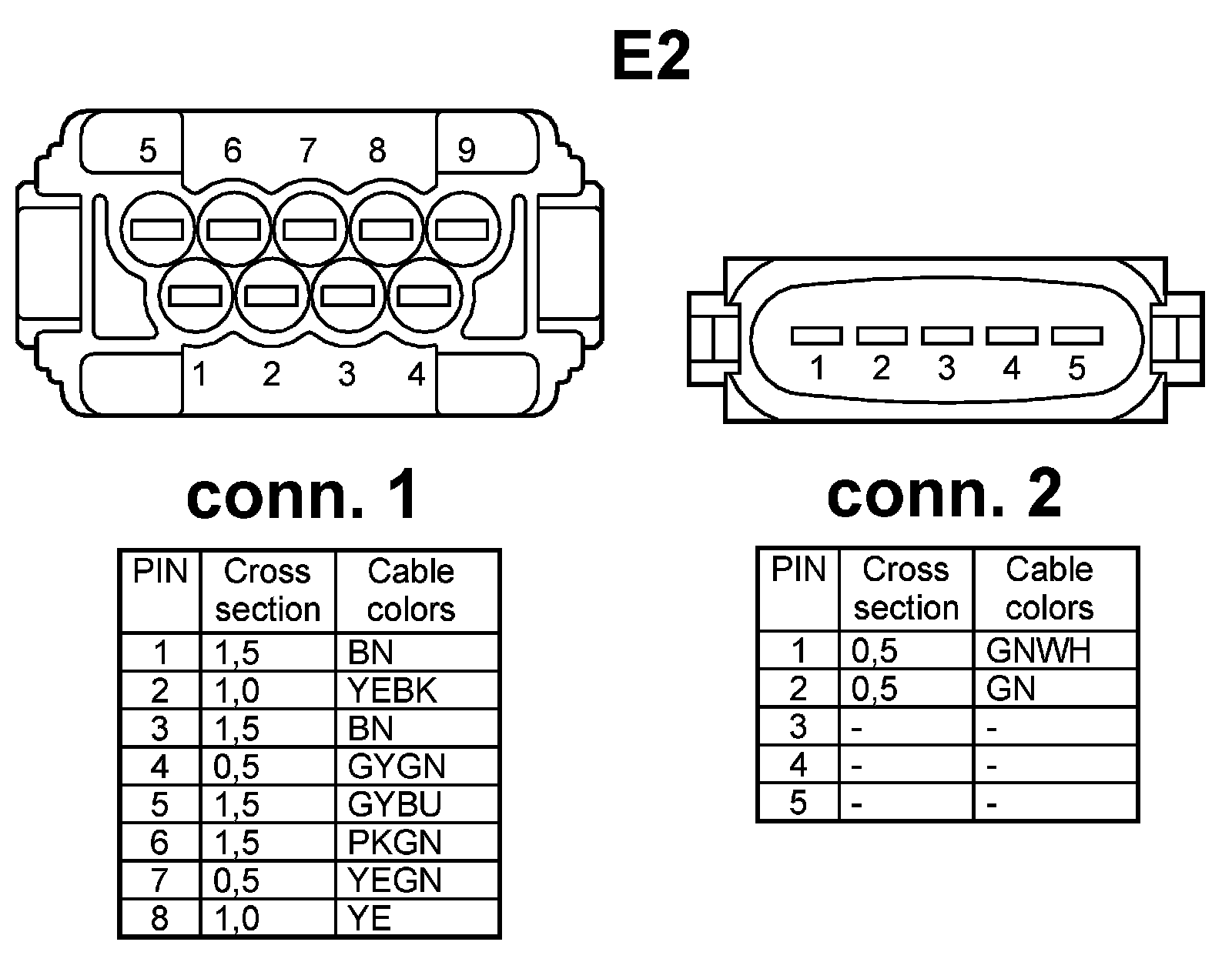 E2

5 6 7 8 9

1 2 3 4

1 2 3 4 5

conn. 1

| PIN | Cross section | Cable colors |
|---|---|---|
| 1 | 1,5 | BN |
| 2 | 1,0 | YEBK |
| 3 | 1,5 | BN |
| 4 | 0,5 | GYGN |
| 5 | 1,5 | GYBU |
| 6 | 1,5 | PKGN |
| 7 | 0,5 | YEGN |
| 8 | 1,0 | YE |

conn. 2

| PIN | Cross section | Cable colors |
|---|---|---|
| 1 | 0,5 | GNWH |
| 2 | 0,5 | GN |
| 3 | - | - |
| 4 | - | - |
| 5 | - | - |