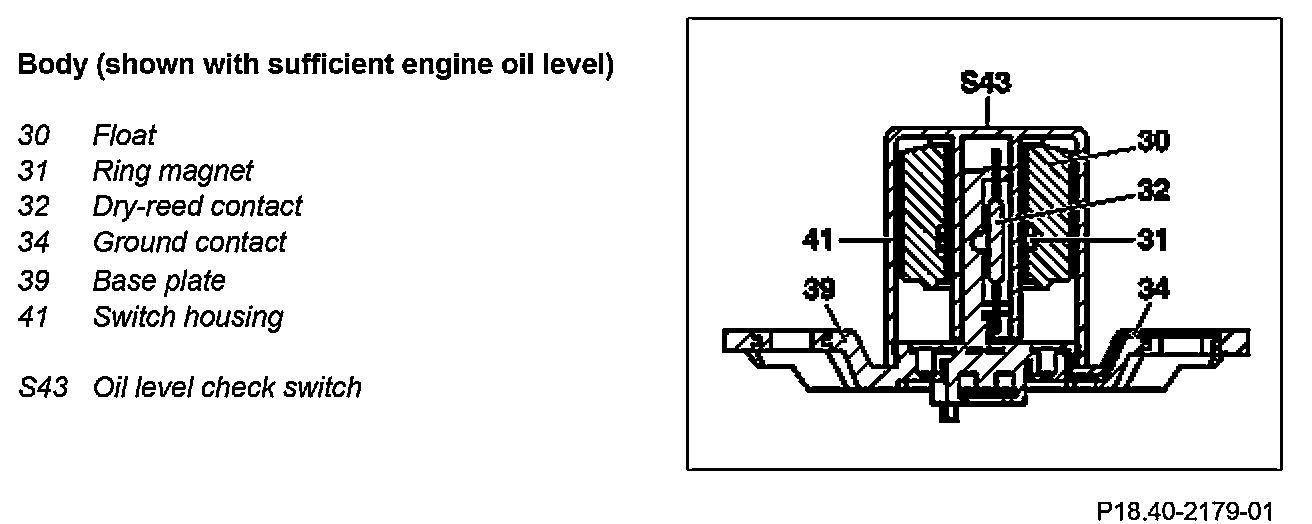 Body (shown with sufficient engine oil level)

30 Float
31 Ring magnet
32 Dry-reed contact
34 Ground contact
39 Base plate
41 Switch housing

S43 Oil level check switch

S43
30
32
41
31
39
34

P18.40-2179-01