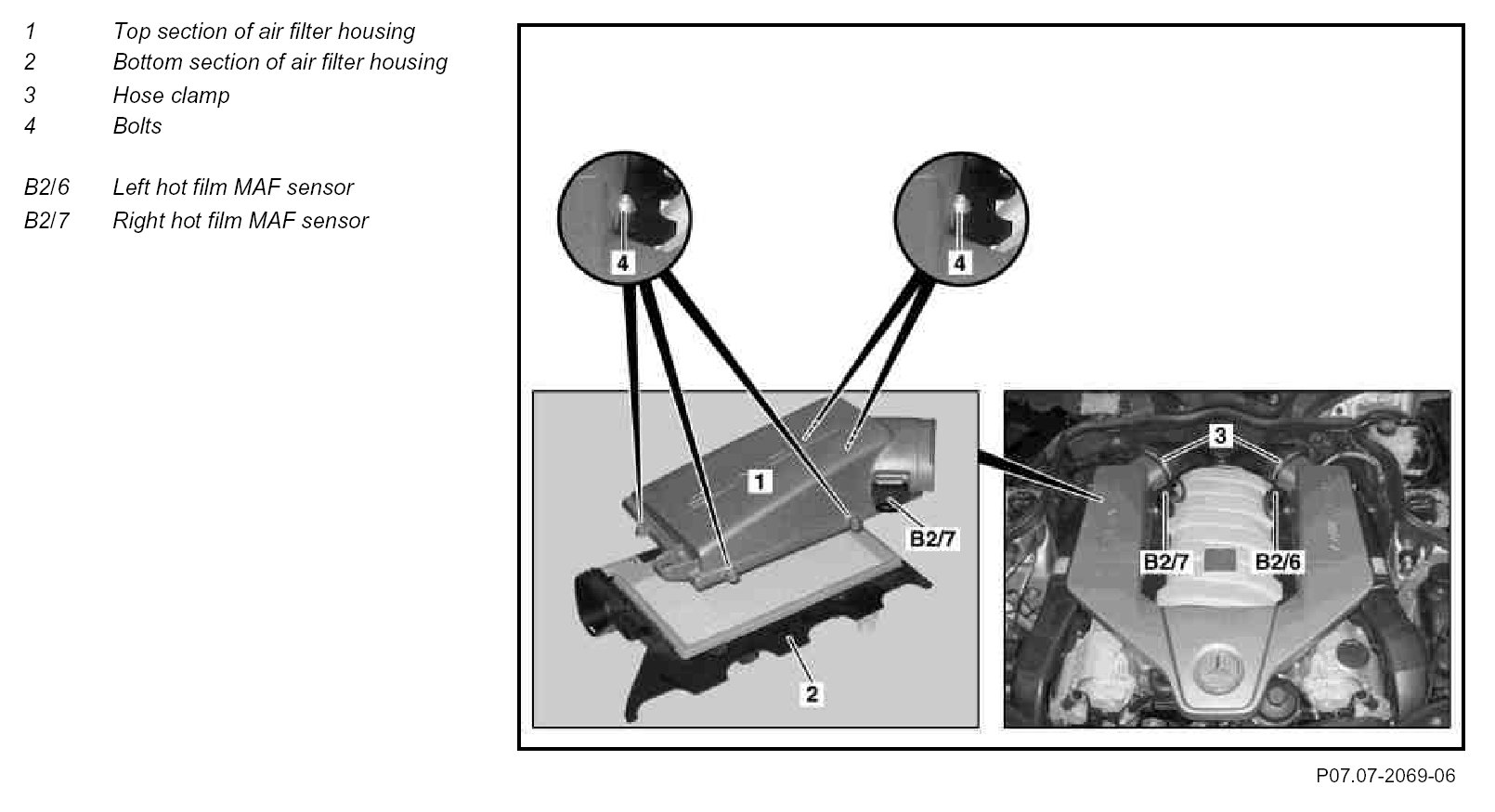 1 Top section of air filter housing
2 Bottom section of air filter housing
3 Hose clamp
4 Bolts

B2/6 Left hot film MAF sensor
B2/7 Right hot film MAF sensor

4
4
1
B2/7
2
3
B2/7
B2/6

P07.07-2069-06