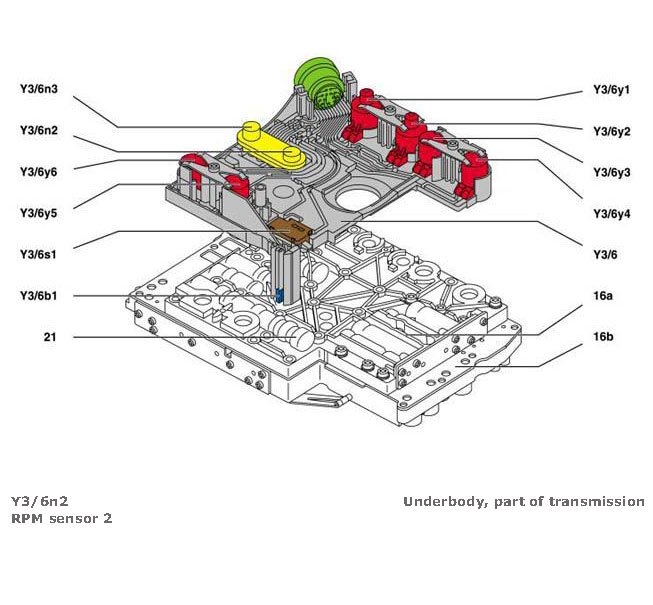 Y3/6n3

Y3/6n2

Y3/6y6

Y3/6y5

Y3/6s1

Y3/6b1

21

Y3/6y1

Y3/6y2

Y3/6y3

Y3/6y4

Y3/6

16a

16b

Y3/6n2
RPM sensor 2

Underbody, part of transmission