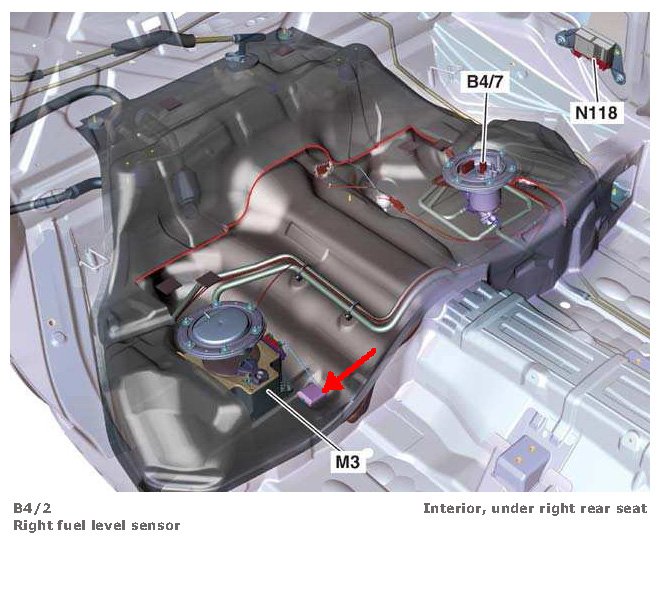 B4/7
N118
M3
B4/2
Right fuel level sensor
Interior, under right rear seat