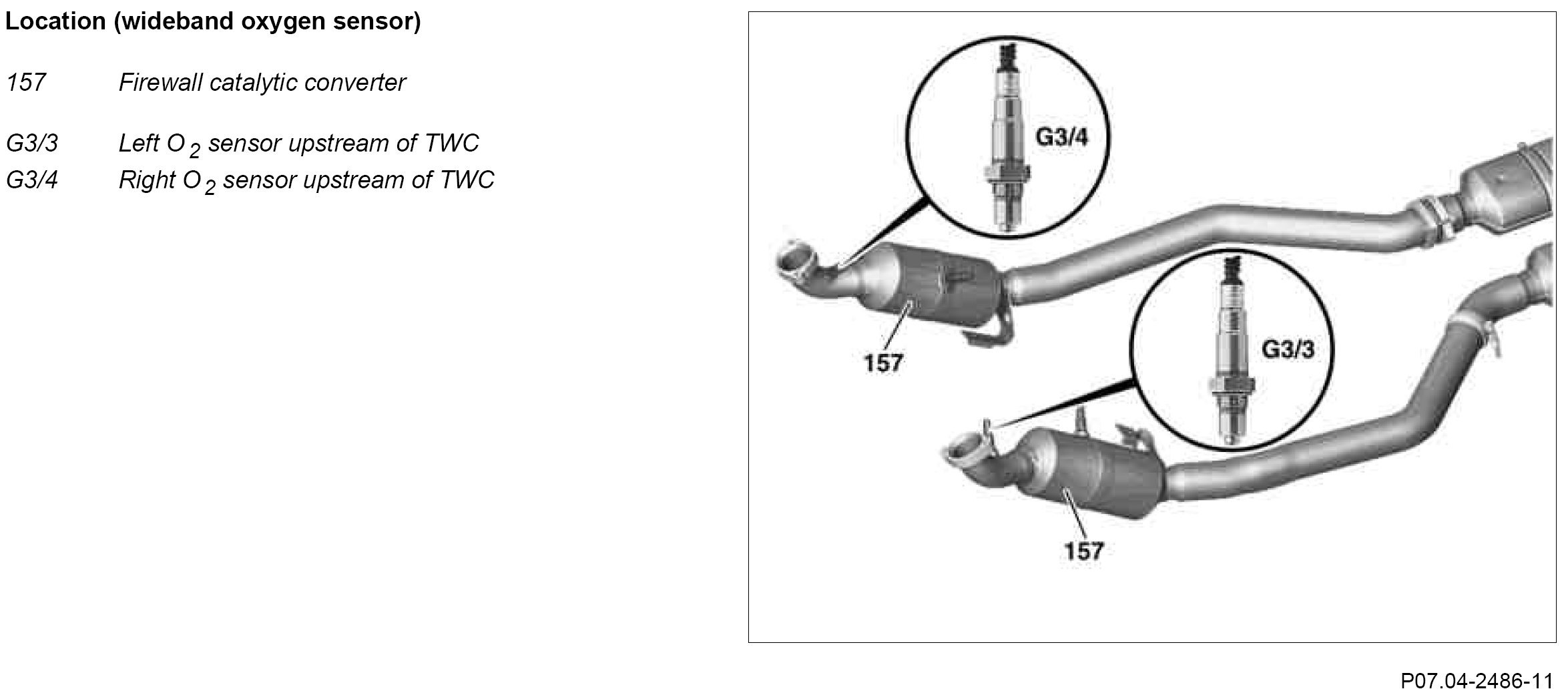 Location (wideband oxygen sensor)

157 Firewall catalytic converter

G3/3 Left $O_2$ sensor upstream of TWC
G3/4 Right $O_2$ sensor upstream of TWC

G3/4
157
G3/3
157

P07.04-2486-11