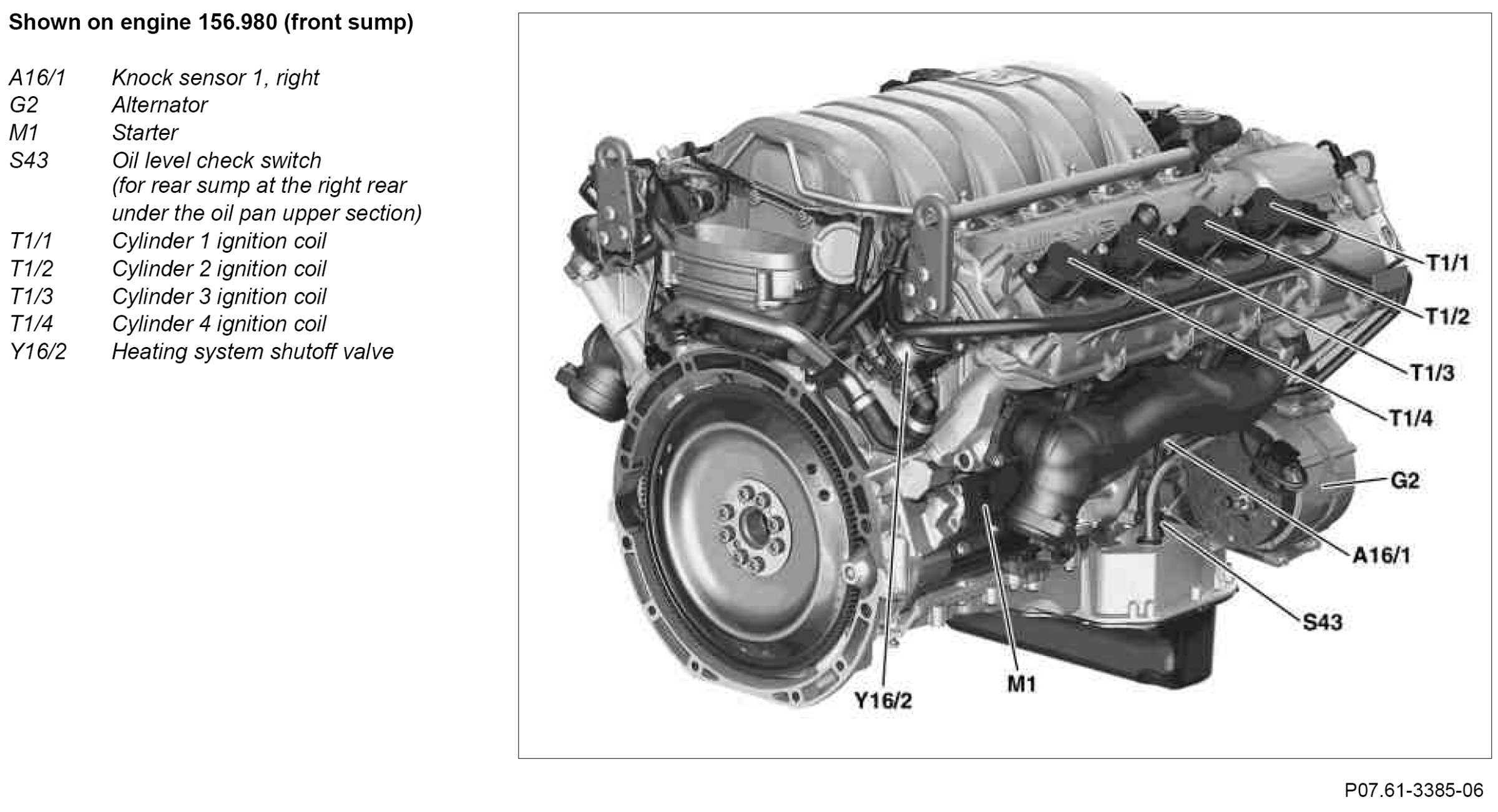 Shown on engine 156.980 (front sump)

| | |
|---|---|
| A16/1 | Knock sensor 1, right |
| G2 | Alternator |
| M1 | Starter |
| S43 | Oil level check switch (for rear sump at the right rear under the oil pan upper section) |
| T1/1 | Cylinder 1 ignition coil |
| T1/2 | Cylinder 2 ignition coil |
| T1/3 | Cylinder 3 ignition coil |
| T1/4 | Cylinder 4 ignition coil |
| Y16/2 | Heating system shutoff valve |

T1/1
T1/2
T1/3
T1/4
G2
A16/1
S43
M1
Y16/2

P07.61-3385-06