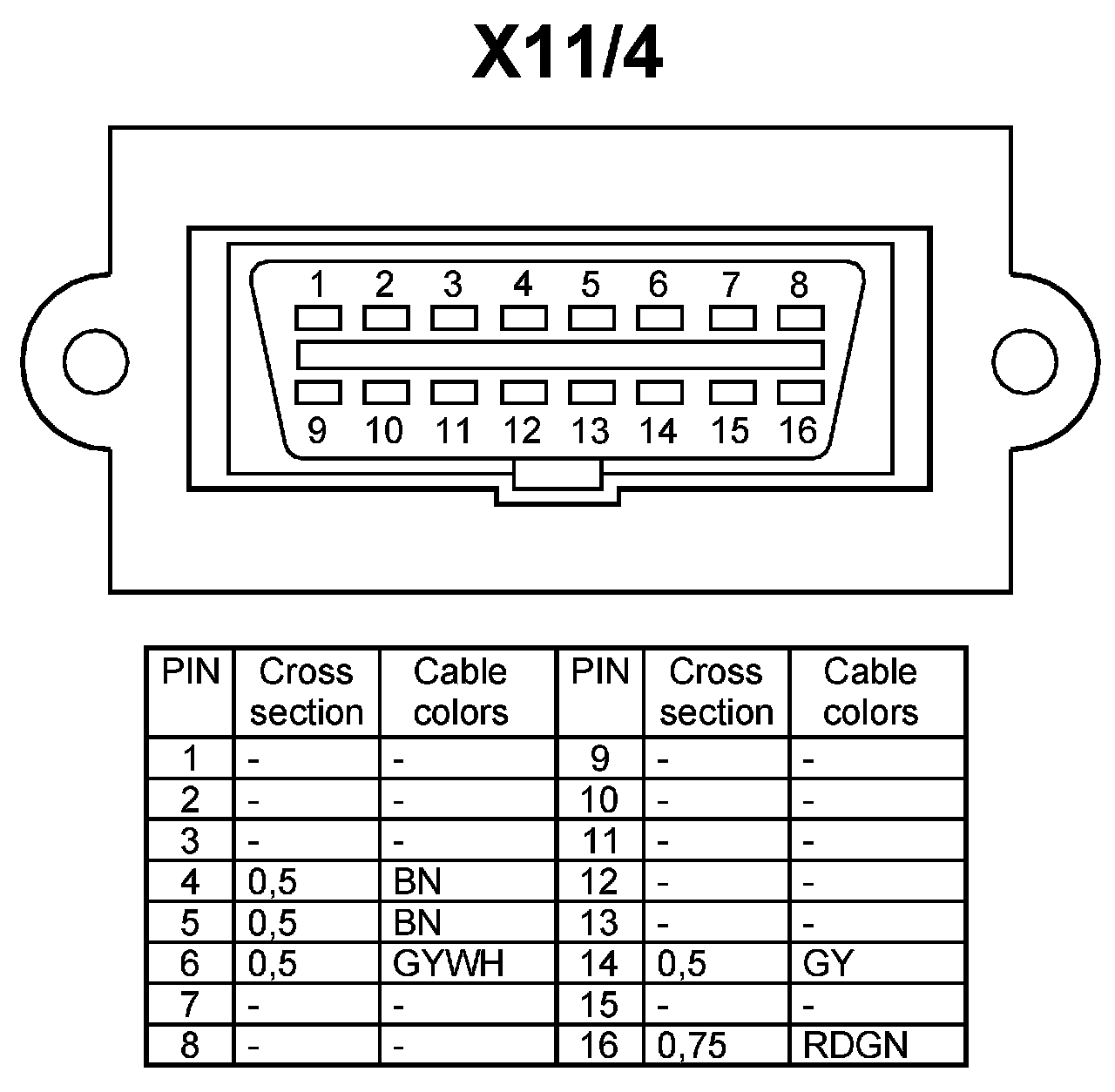 X11/4

1 2 3 4 5 6 7 8
9 10 11 12 13 14 15 16

| PIN | Cross section | Cable colors | PIN | Cross section | Cable colors |
|---|---|---|---|---|---|
| 1 | - | - | 9 | - | - |
| 2 | - | - | 10 | - | - |
| 3 | - | - | 11 | - | - |
| 4 | 0,5 | BN | 12 | - | - |
| 5 | 0,5 | BN | 13 | - | - |
| 6 | 0,5 | GYWH | 14 | 0,5 | GY |
| 7 | - | - | 15 | - | - |
| 8 | - | - | 16 | 0,75 | RDGN |