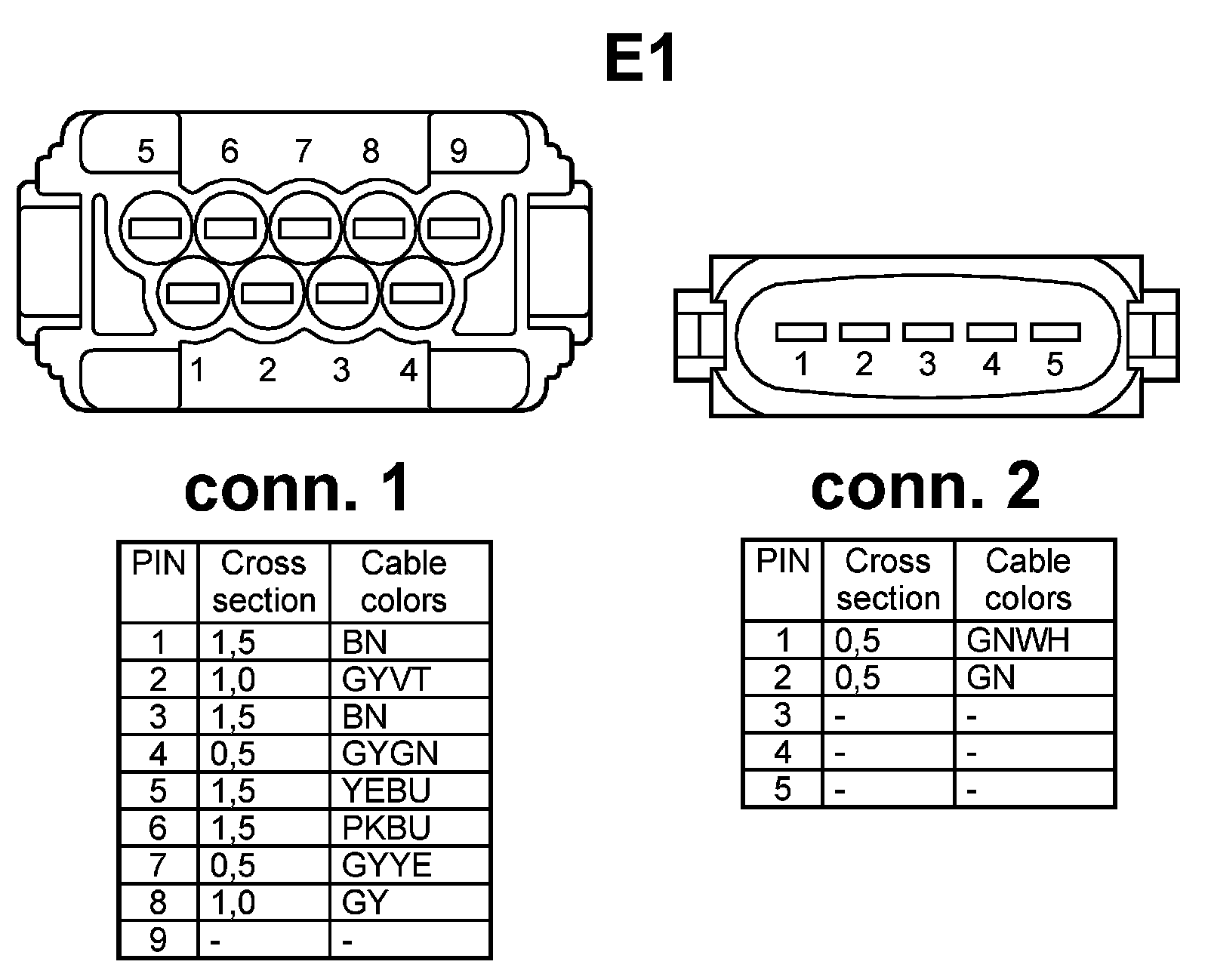 E1

5 6 7 8 9
1 2 3 4

1 2 3 4 5

conn. 1

| PIN | Cross section | Cable colors |
|---|---|---|
| 1 | 1,5 | BN |
| 2 | 1,0 | GYVT |
| 3 | 1,5 | BN |
| 4 | 0,5 | GYGN |
| 5 | 1,5 | YEBU |
| 6 | 1,5 | PKBU |
| 7 | 0,5 | GYYE |
| 8 | 1,0 | GY |
| 9 | - | - |

conn. 2

| PIN | Cross section | Cable colors |
|---|---|---|
| 1 | 0,5 | GNWH |
| 2 | 0,5 | GN |
| 3 | - | - |
| 4 | - | - |
| 5 | - | - |