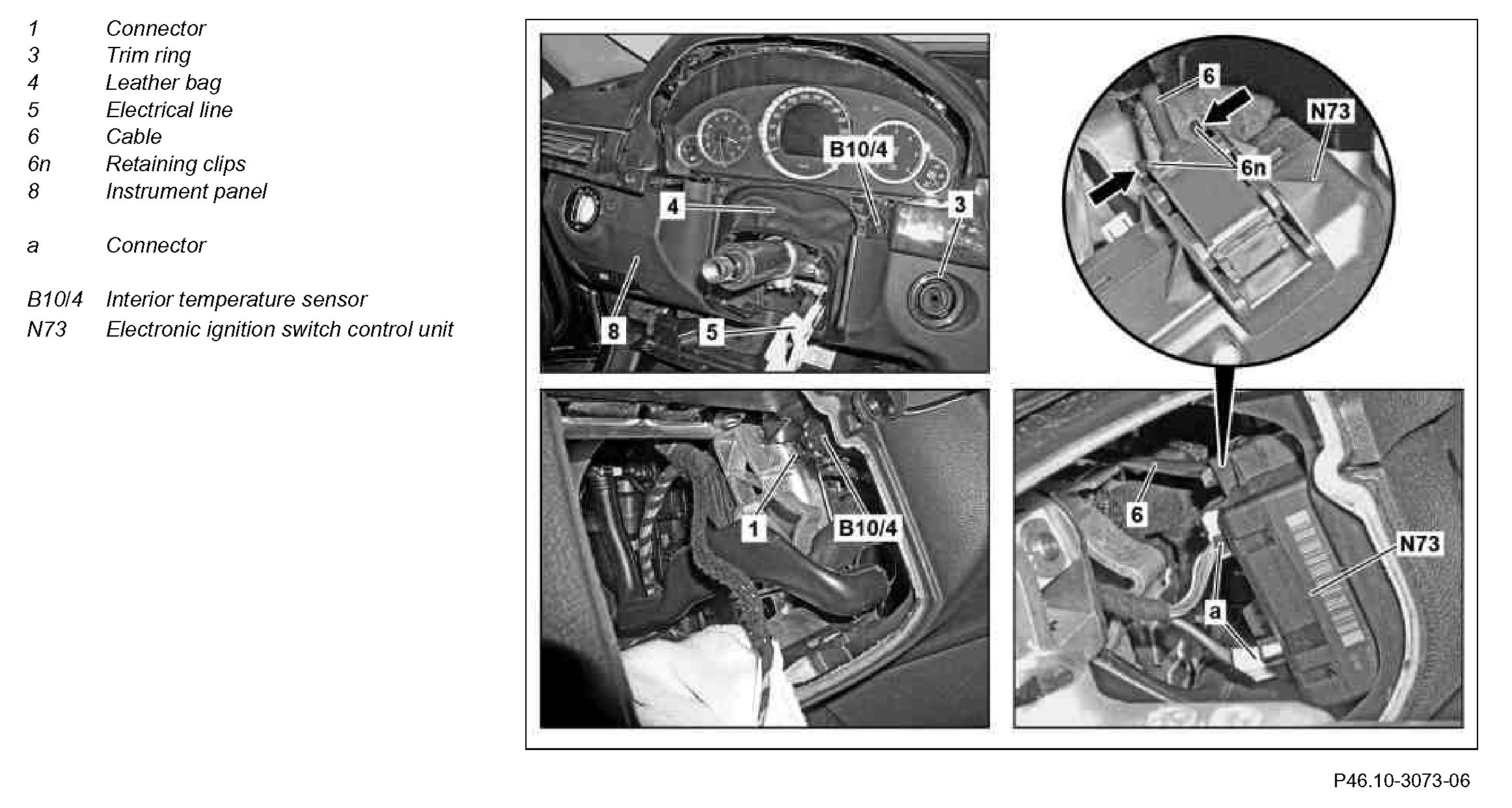 1 Connector
3 Trim ring
4 Leather bag
5 Electrical line
6 Cable
6n Retaining clips
8 Instrument panel

a Connector

B10/4 Interior temperature sensor
N73 Electronic ignition switch control unit

B10/4
4
3
8
5
6
N73
6n
1
B10/4
6
N73
a

P46.10-3073-06