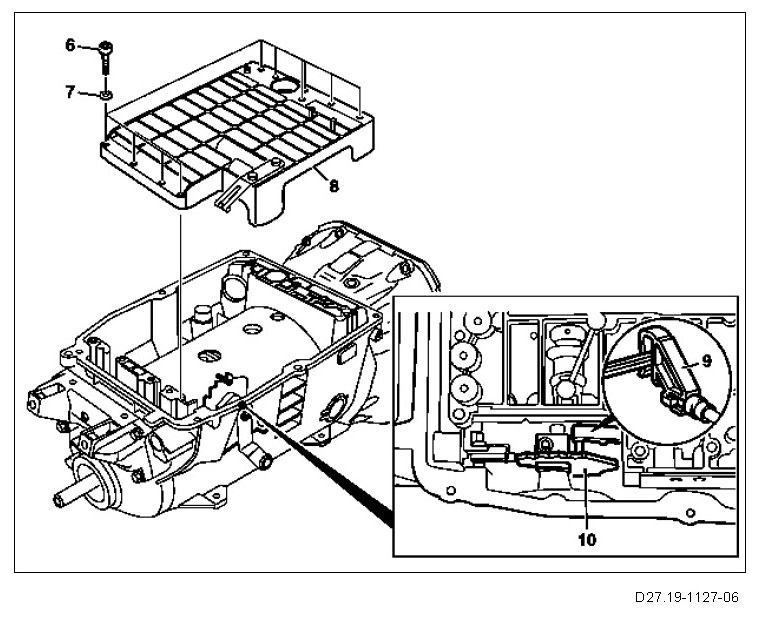 6
7
8
9
10
D27.19-1127-06