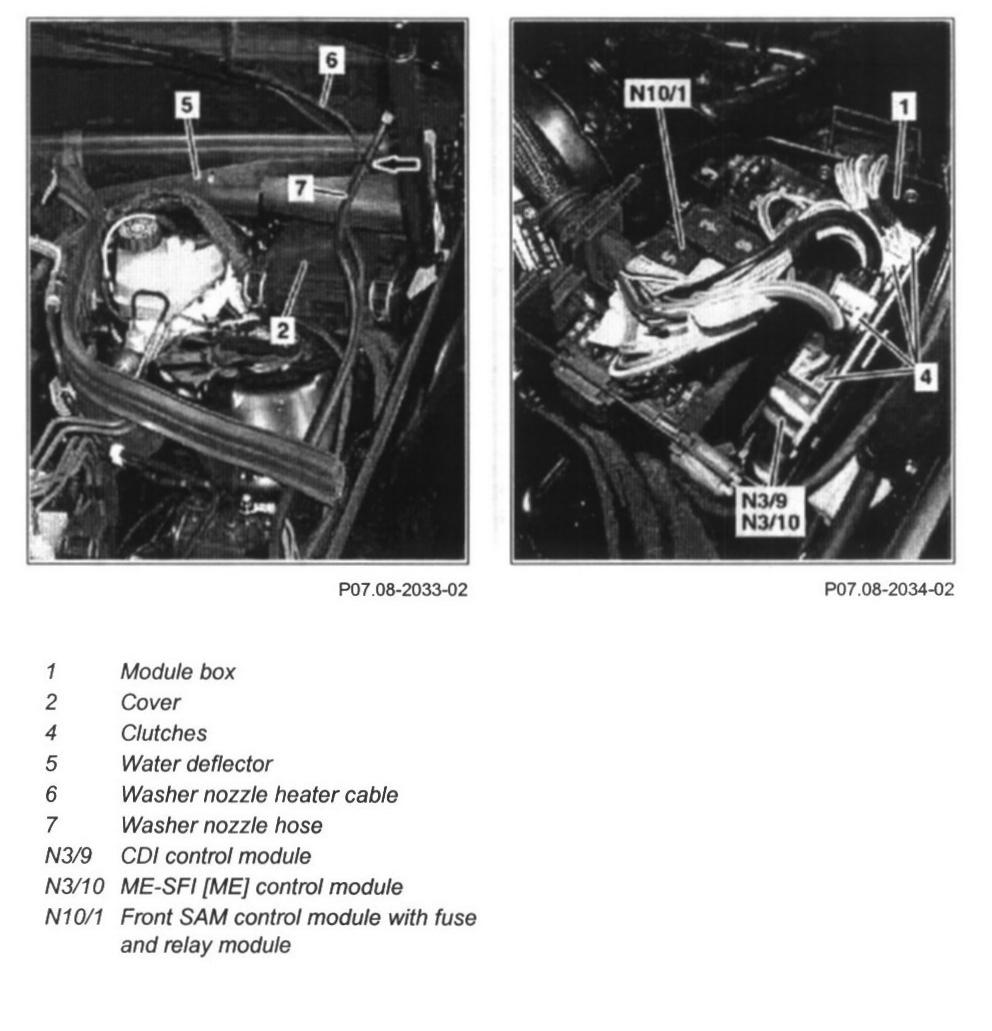 6
5
7
2

P07.08-2033-02

N10/1
1
4
N3/9
N3/10

P07.08-2034-02

1 Module box
2 Cover
4 Clutches
5 Water deflector
6 Washer nozzle heater cable
7 Washer nozzle hose
N3/9 CDI control module
N3/10 ME-SFI [ME] control module
N10/1 Front SAM control module with fuse and relay module