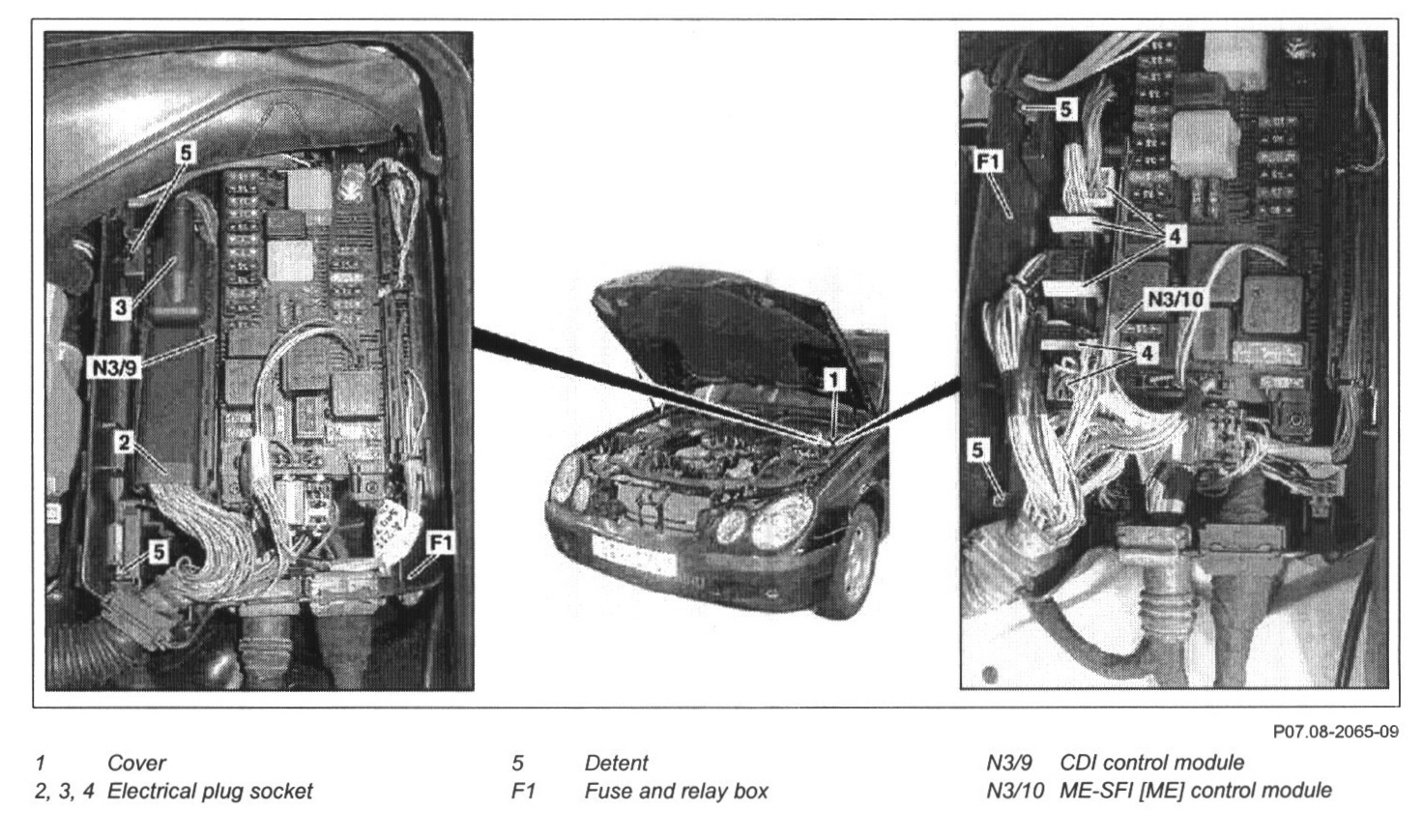 5
3
N3/9
2
5
F1

1

5
F1
4
N3/10
4
5

P07.08-2065-09

1 Cover
2, 3, 4 Electrical plug socket

5 Detent
F1 Fuse and relay box

N3/9 CDI control module
N3/10 ME-SFI [ME] control module