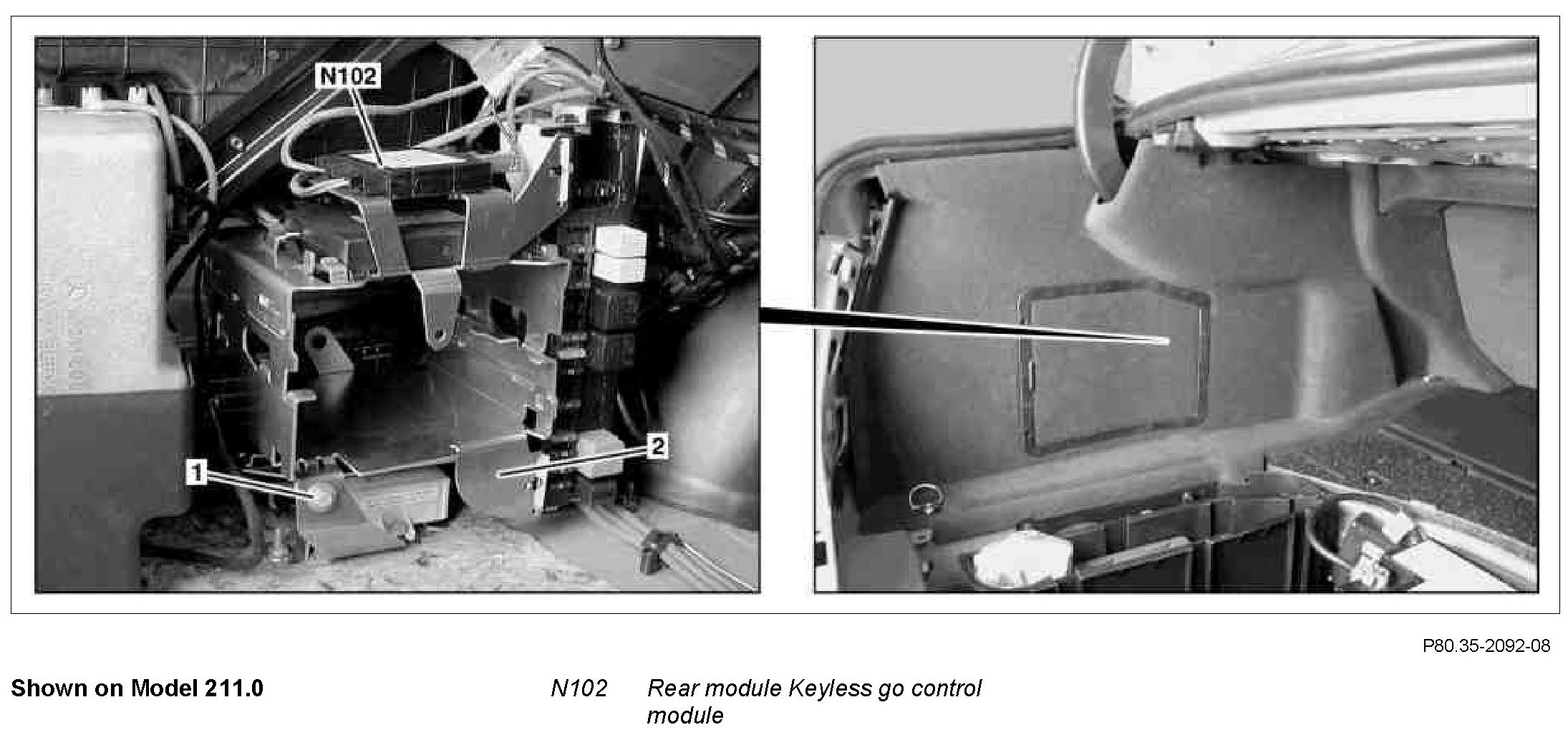 N102

1

2

P80.35-2092-08

**Shown on Model 211.0**

N102 Rear module Keyless go control module