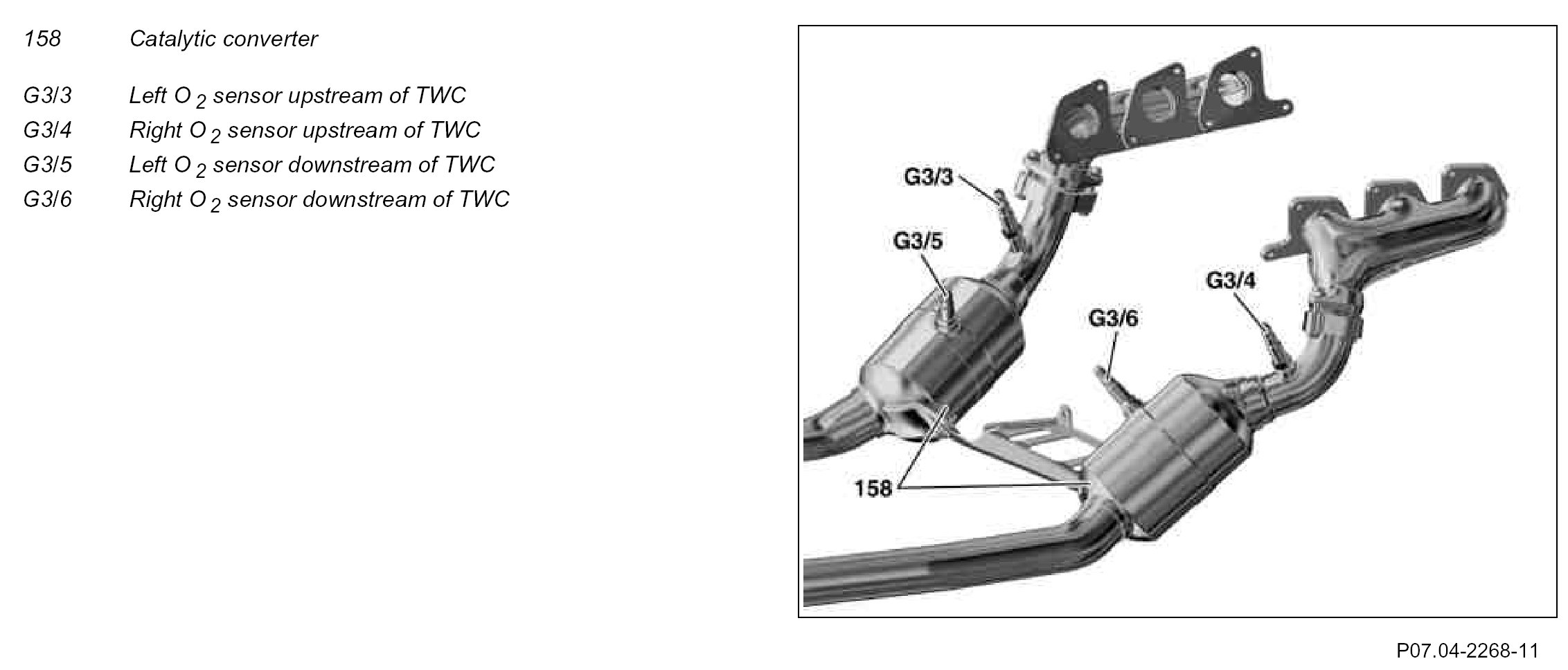 158 Catalytic converter

G3/3 Left $O_2$ sensor upstream of TWC
G3/4 Right $O_2$ sensor upstream of TWC
G3/5 Left $O_2$ sensor downstream of TWC
G3/6 Right $O_2$ sensor downstream of TWC

G3/3
G3/5
G3/4
G3/6
158

P07.04-2268-11