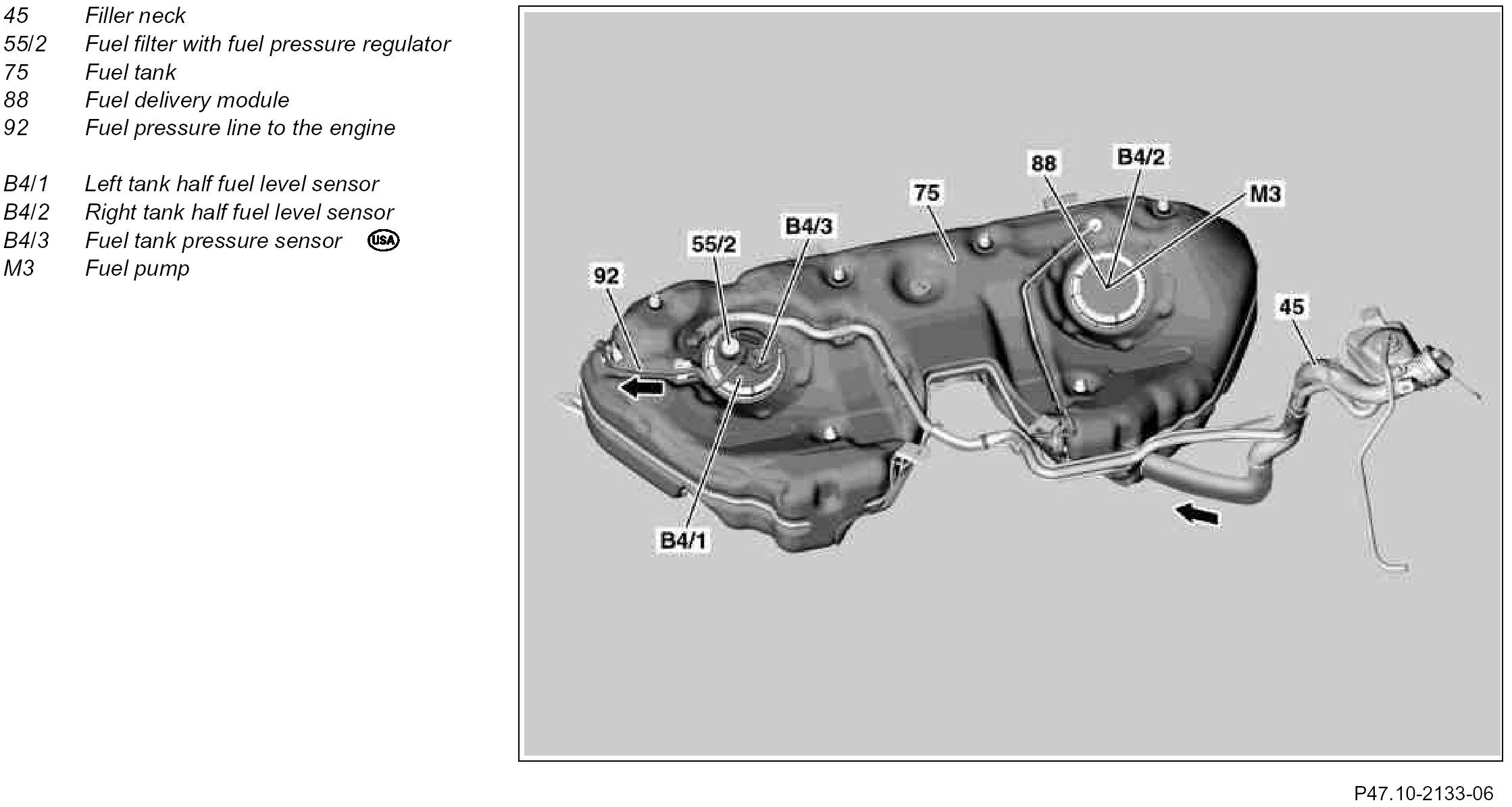 45 Filler neck
55/2 Fuel filter with fuel pressure regulator
75 Fuel tank
88 Fuel delivery module
92 Fuel pressure line to the engine

B4/1 Left tank half fuel level sensor
B4/2 Right tank half fuel level sensor
B4/3 Fuel tank pressure sensor USA
M3 Fuel pump

88
B4/2
75
M3
B4/3
55/2
92
45
B4/1

P47.10-2133-06