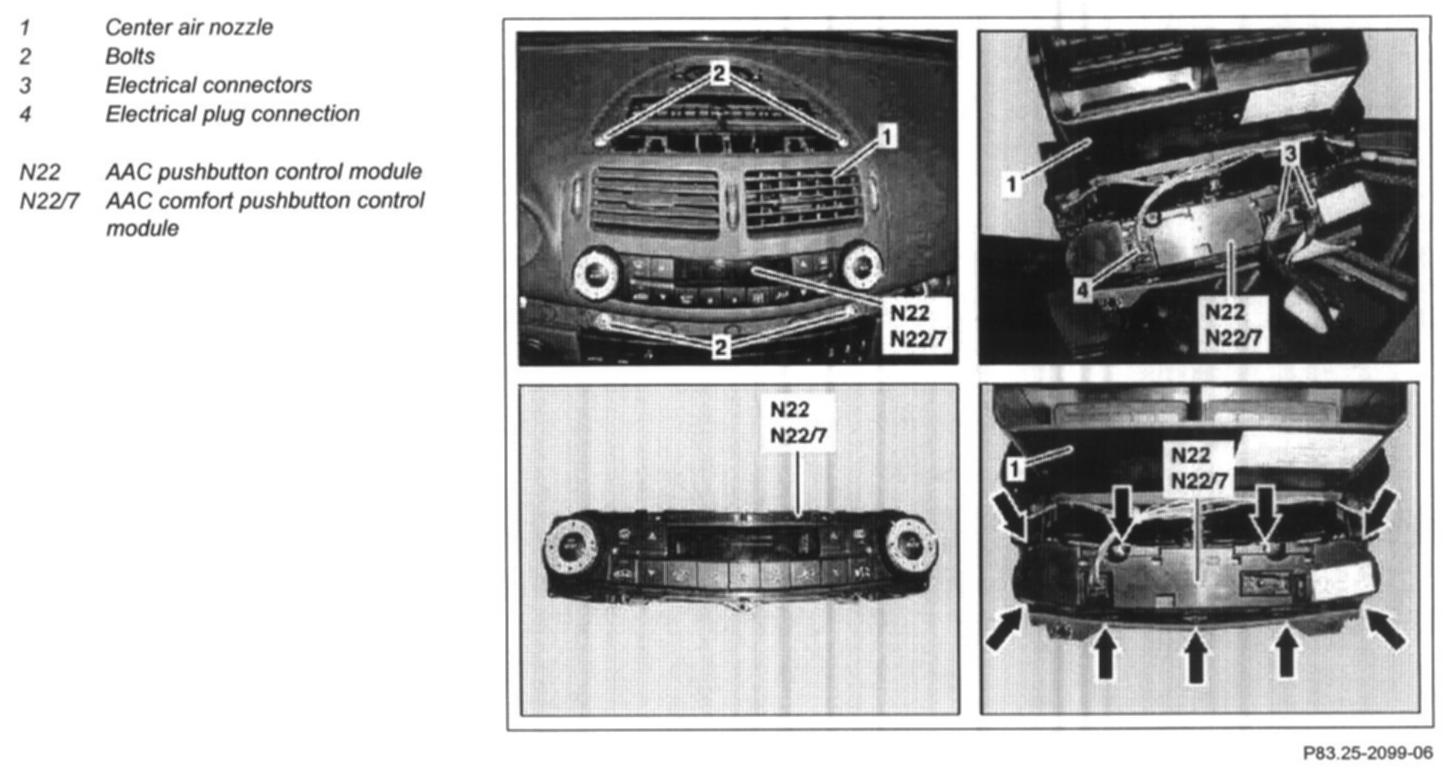 1 Center air nozzle
2 Bolts
3 Electrical connectors
4 Electrical plug connection

N22 AAC pushbutton control module
N22/7 AAC comfort pushbutton control module

2
1
N22
N22/7
2

1
3
4
N22
N22/7

N22
N22/7

1
N22
N22/7

P83.25-2099-06