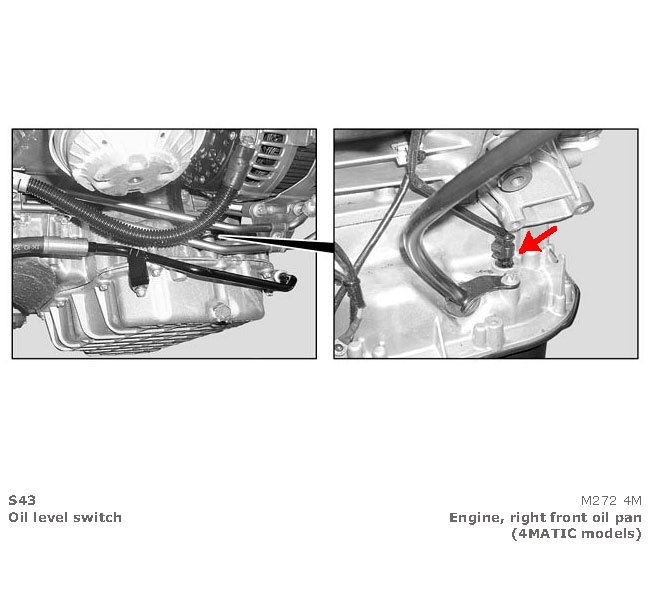 S43
Oil level switch

M272 4M
Engine, right front oil pan
(4MATIC models)