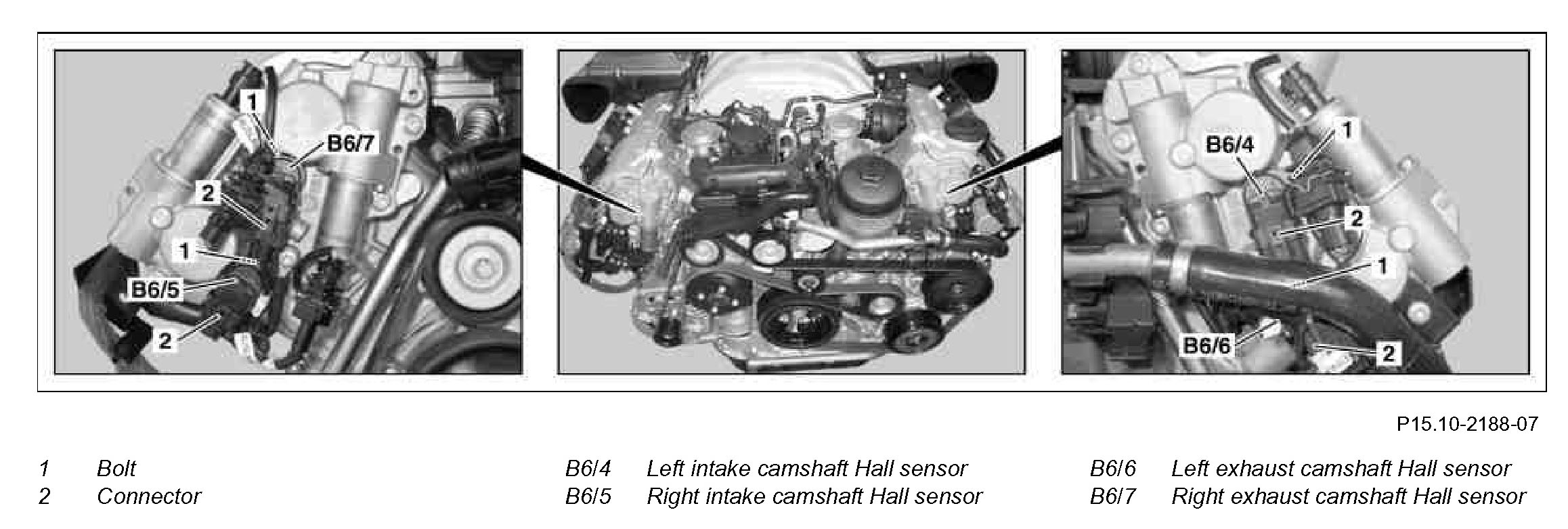 1
B6/7
2
1
B6/5
2

B6/4
1
2
1
B6/6
2

P15.10-2188-07

1 Bolt
2 Connector

B6/4 Left intake camshaft Hall sensor
B6/5 Right intake camshaft Hall sensor

B6/6 Left exhaust camshaft Hall sensor
B6/7 Right exhaust camshaft Hall sensor