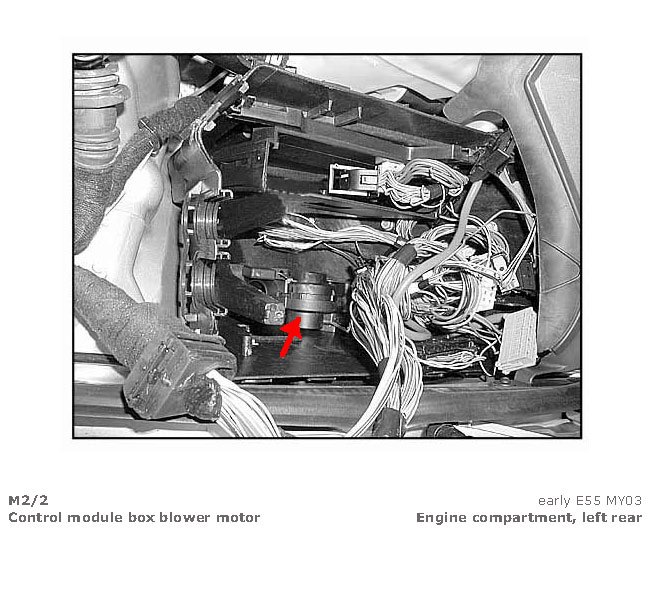 M2/2
Control module box blower motor

early E55 MY03
Engine compartment, left rear