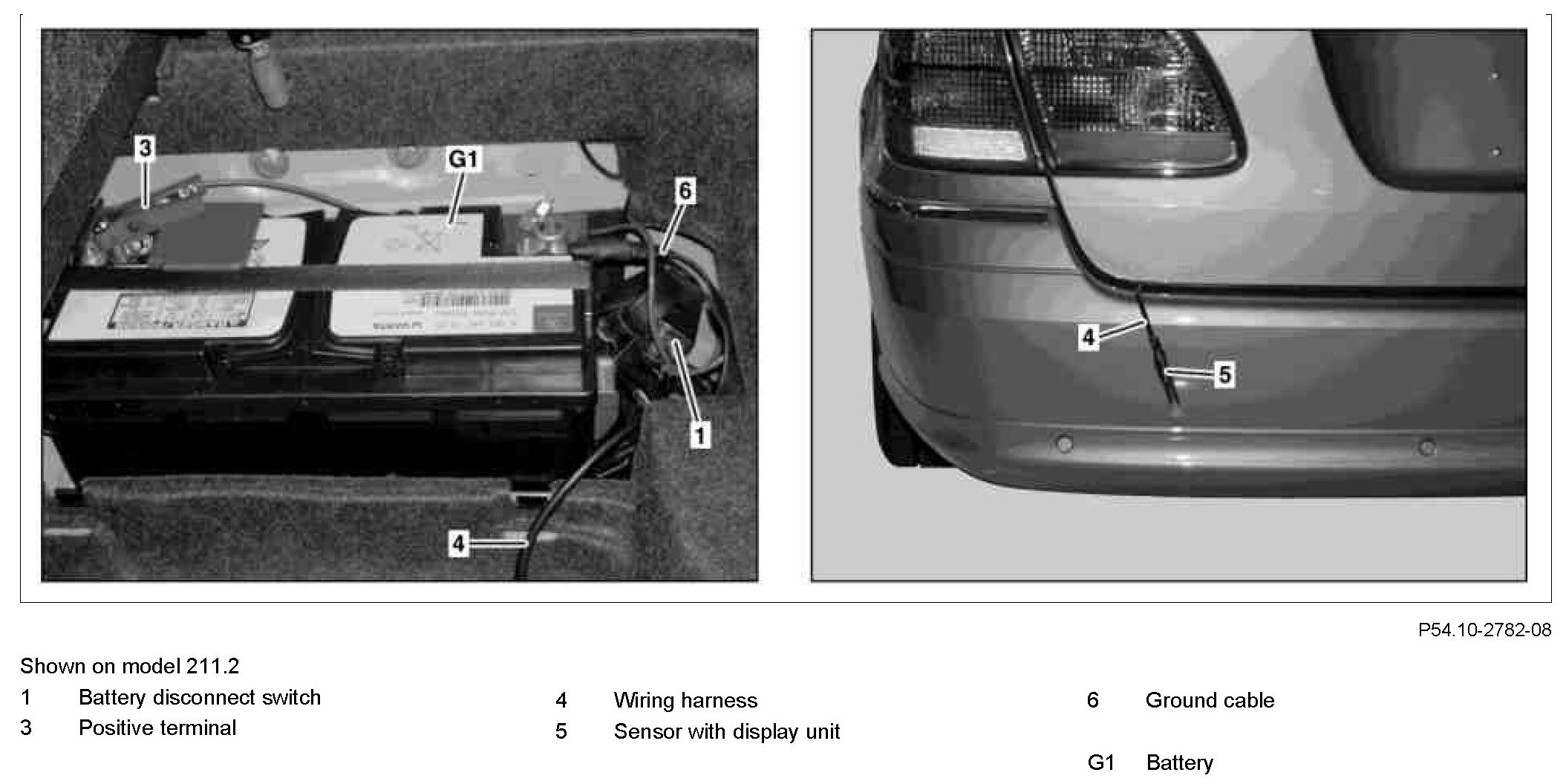 3

G1

6

1

4

4

5

P54.10-2782-08

Shown on model 211.2

1 Battery disconnect switch
3 Positive terminal

4 Wiring harness
5 Sensor with display unit

6 Ground cable

G1 Battery