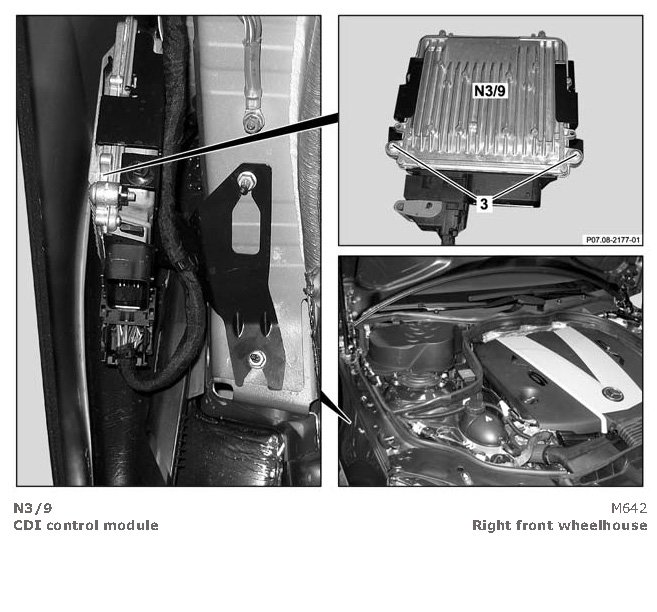 N3/9

3

P07.08-2177-01

N3/9
CDI control module

M642
Right front wheelhouse