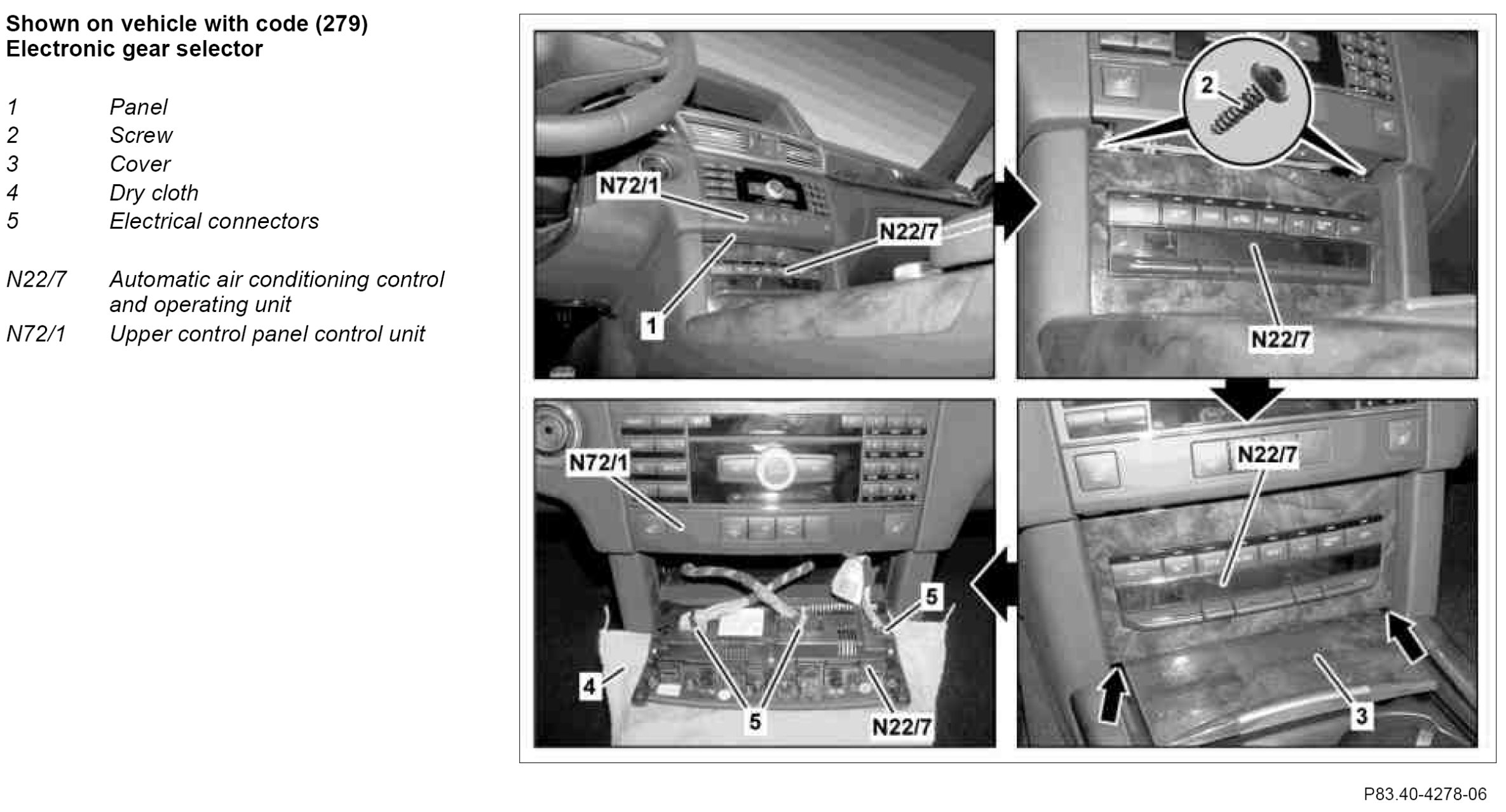 Shown on vehicle with code (279)
Electronic gear selector

1 Panel
2 Screw
3 Cover
4 Dry cloth
5 Electrical connectors

N22/7 Automatic air conditioning control and operating unit
N72/1 Upper control panel control unit

N72/1
N22/7
1
2
N22/7
N72/1
5
4
5
N22/7
N22/7
3

P83.40-4278-06