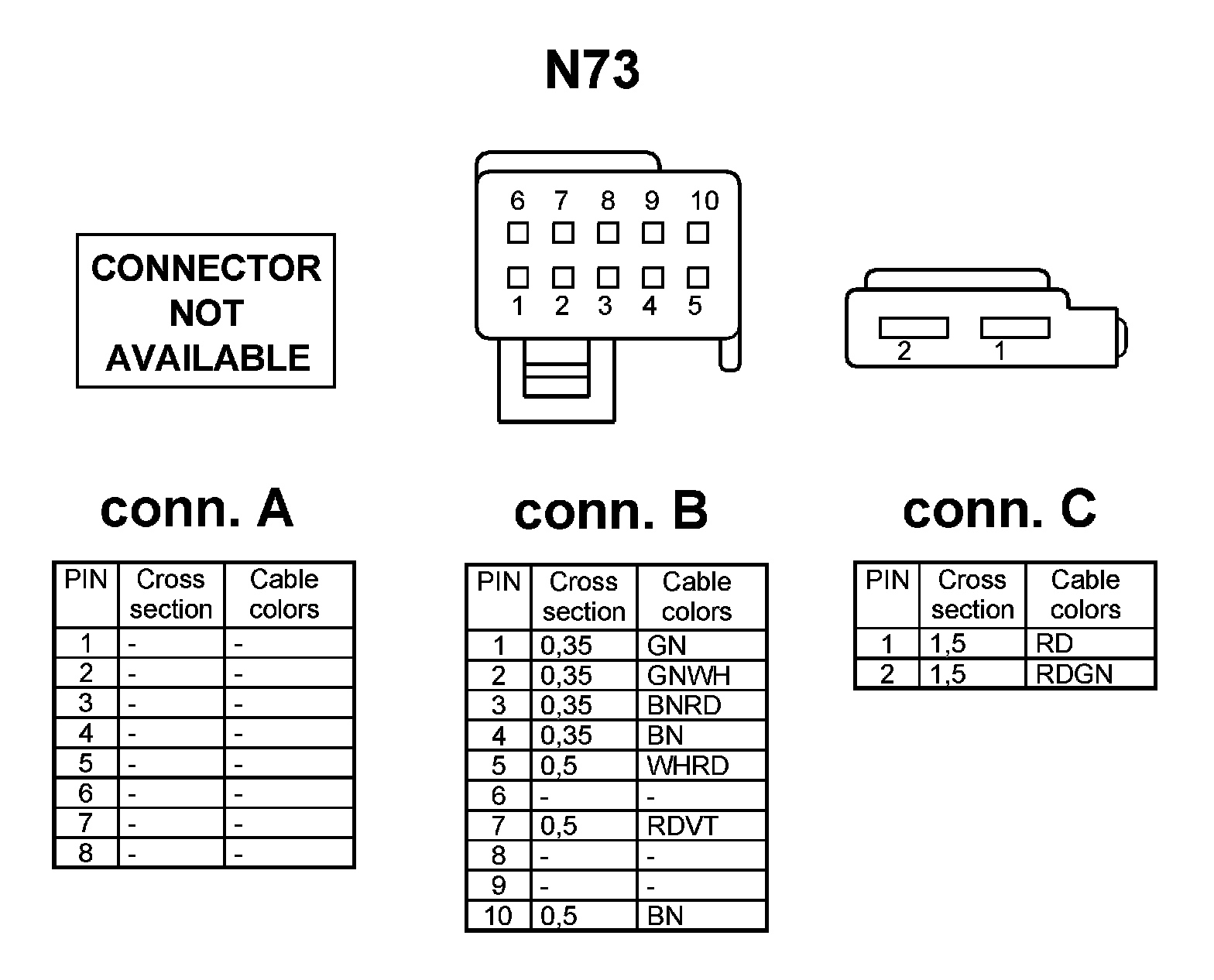 N73

CONNECTOR NOT AVAILABLE

6 7 8 9 10

1 2 3 4 5

2 1

conn. A

| PIN | Cross section | Cable colors |
|---|---|---|
| 1 | - | - |
| 2 | - | - |
| 3 | - | - |
| 4 | - | - |
| 5 | - | - |
| 6 | - | - |
| 7 | - | - |
| 8 | - | - |

conn. B

| PIN | Cross section | Cable colors |
|---|---|---|
| 1 | 0,35 | GN |
| 2 | 0,35 | GNWH |
| 3 | 0,35 | BNRD |
| 4 | 0,35 | BN |
| 5 | 0,5 | WHRD |
| 6 | - | - |
| 7 | 0,5 | RDVT |
| 8 | - | - |
| 9 | - | - |
| 10 | 0,5 | BN |

conn. C

| PIN | Cross section | Cable colors |
|---|---|---|
| 1 | 1,5 | RD |
| 2 | 1,5 | RDGN |