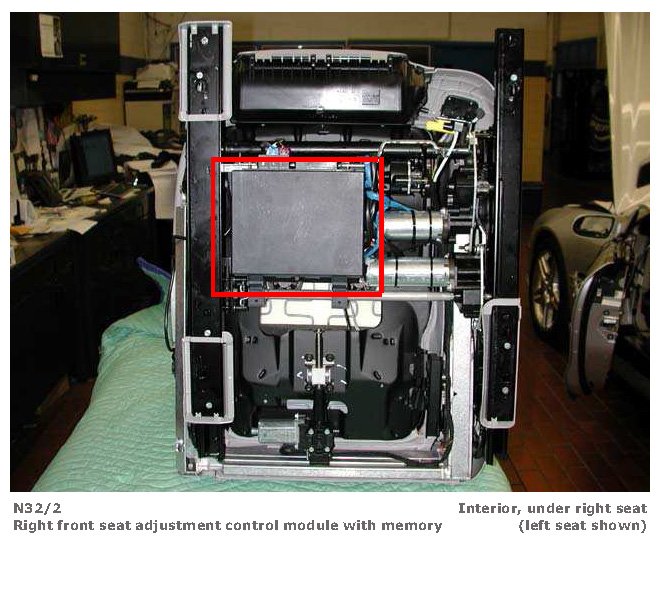 N32/2
Right front seat adjustment control module with memory

Interior, under right seat
(left seat shown)