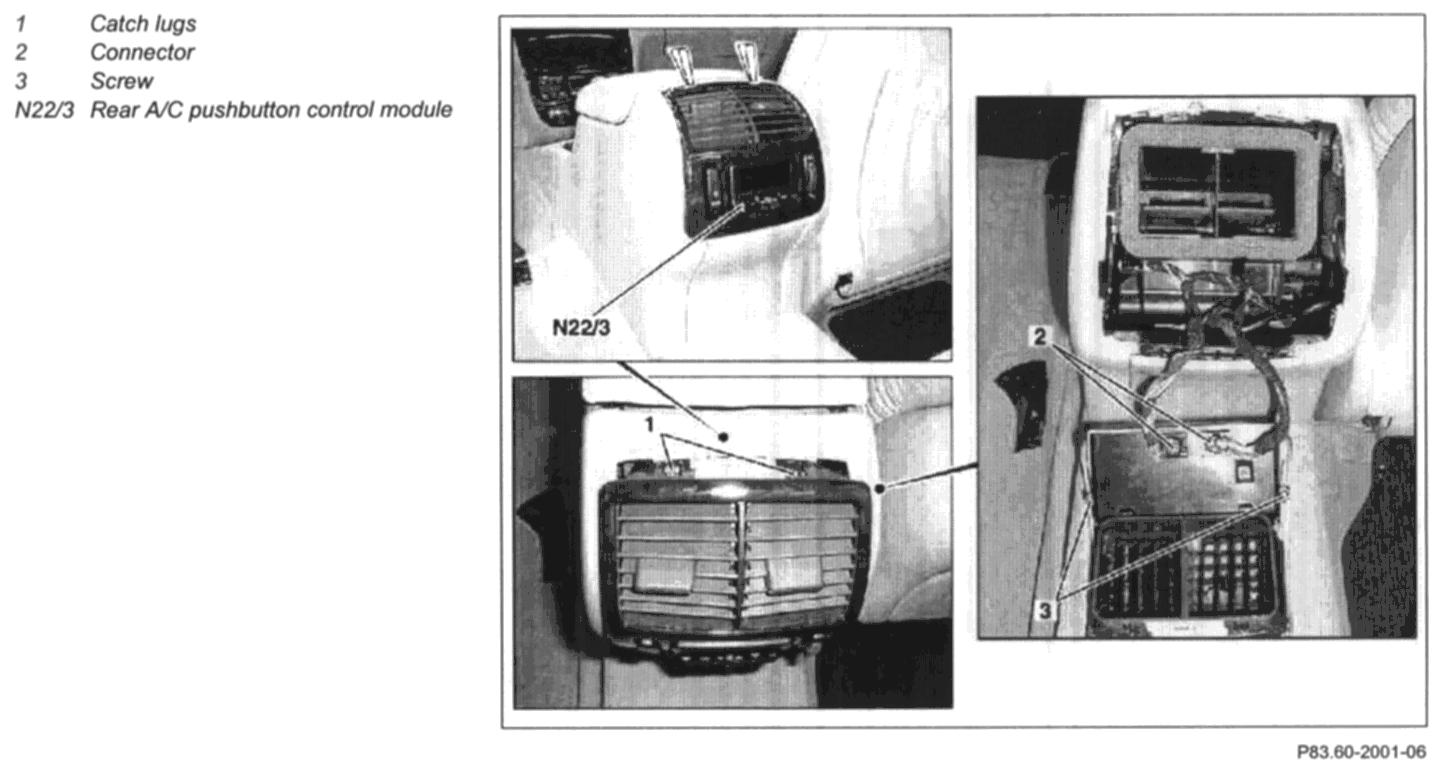 1 Catch lugs
2 Connector
3 Screw
N22/3 Rear A/C pushbutton control module

N22/3

1

2

3

P83.60-2001-06