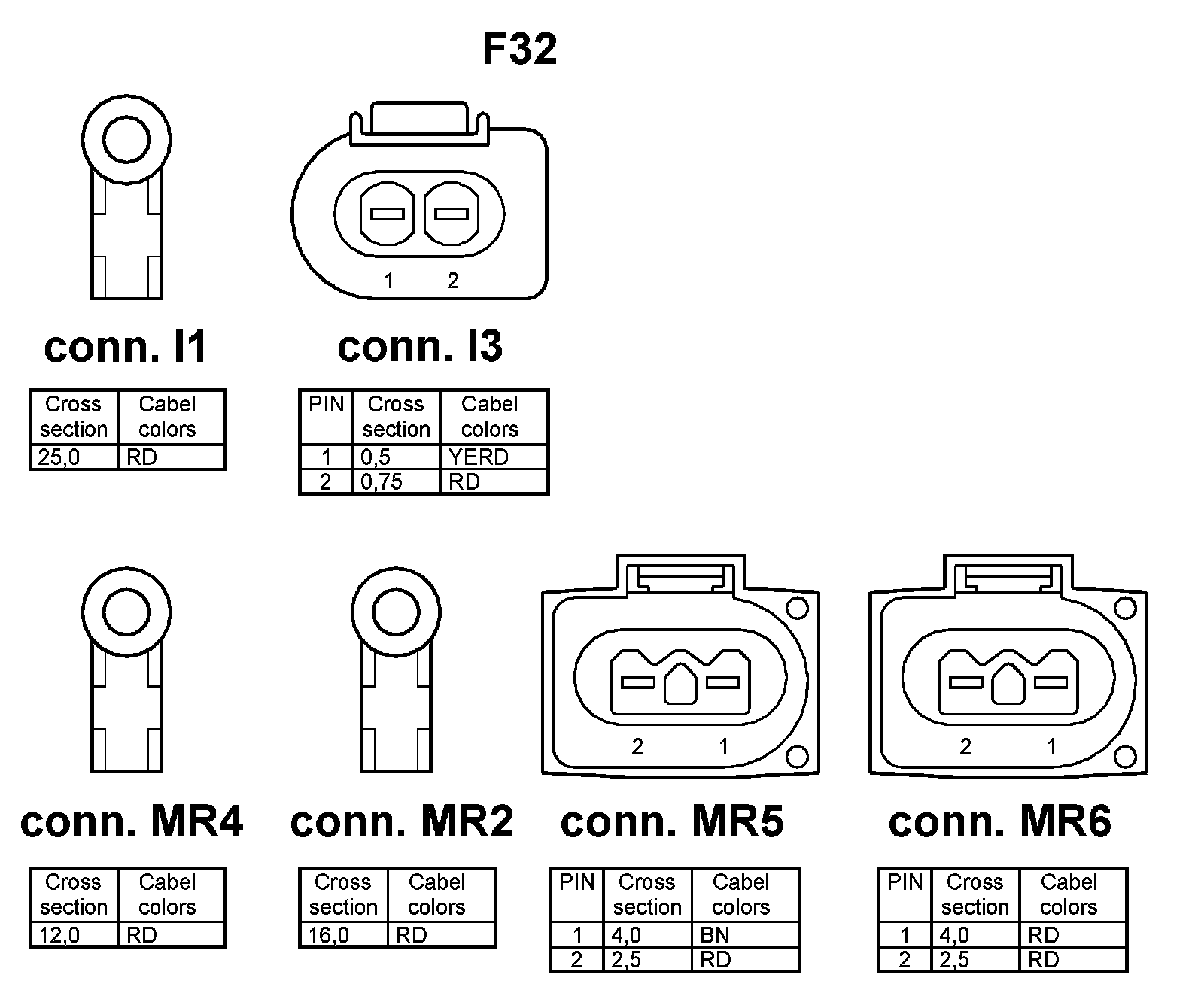 F32

1 2

conn. I1

| Cross section | Cabel colors |
|---|---|
| 25,0 | RD |

conn. I3

| PIN | Cross section | Cabel colors |
|---|---|---|
| 1 | 0,5 | YERD |
| 2 | 0,75 | RD |

2 1

2 1

conn. MR4

| Cross section | Cabel colors |
|---|---|
| 12,0 | RD |

conn. MR2

| Cross section | Cabel colors |
|---|---|
| 16,0 | RD |

conn. MR5

| PIN | Cross section | Cabel colors |
|---|---|---|
| 1 | 4,0 | BN |
| 2 | 2,5 | RD |

conn. MR6

| PIN | Cross section | Cabel colors |
|---|---|---|
| 1 | 4,0 | RD |
| 2 | 2,5 | RD |