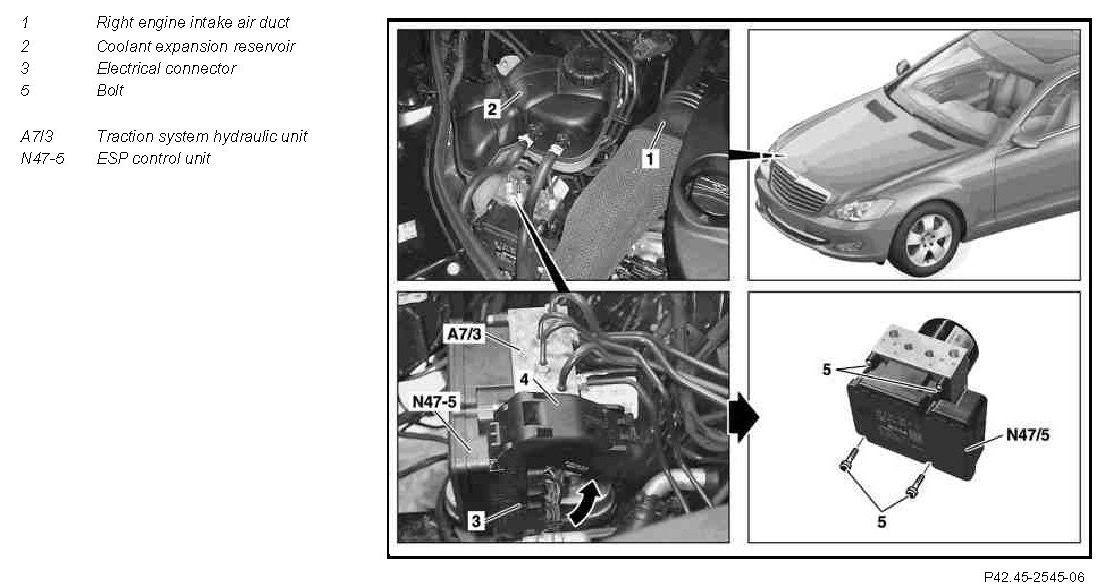 1 Right engine intake air duct
2 Coolant expansion reservoir
3 Electrical connector
5 Bolt

A7/3 Traction system hydraulic unit
N47-5 ESP control unit

2
1
A7/3
4
N47-5
3
5
N47/5
5

P42.45-2545-06