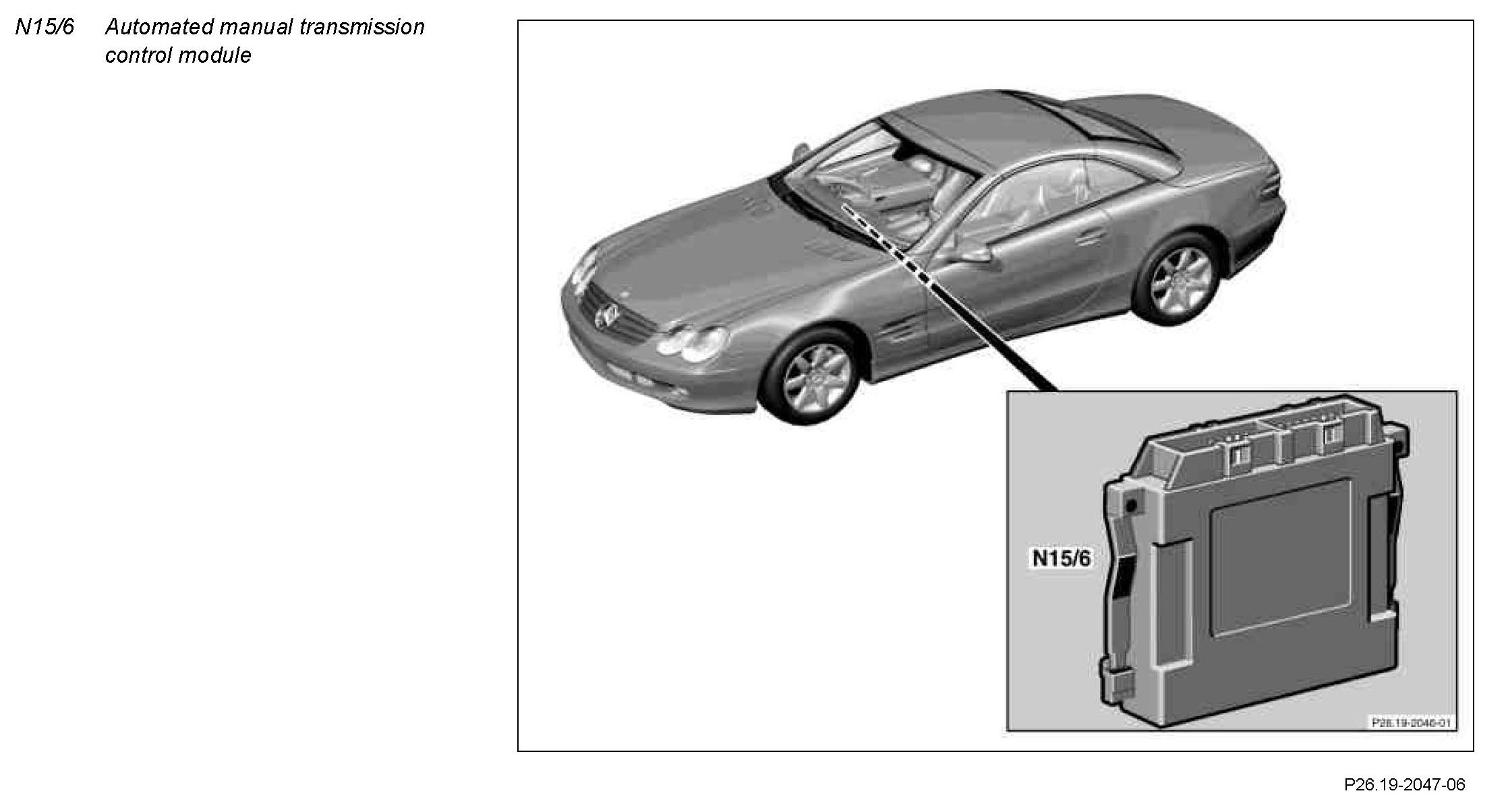 N15/6 Automated manual transmission control module

N15/6

P26.19-2046-01

P26.19-2047-06