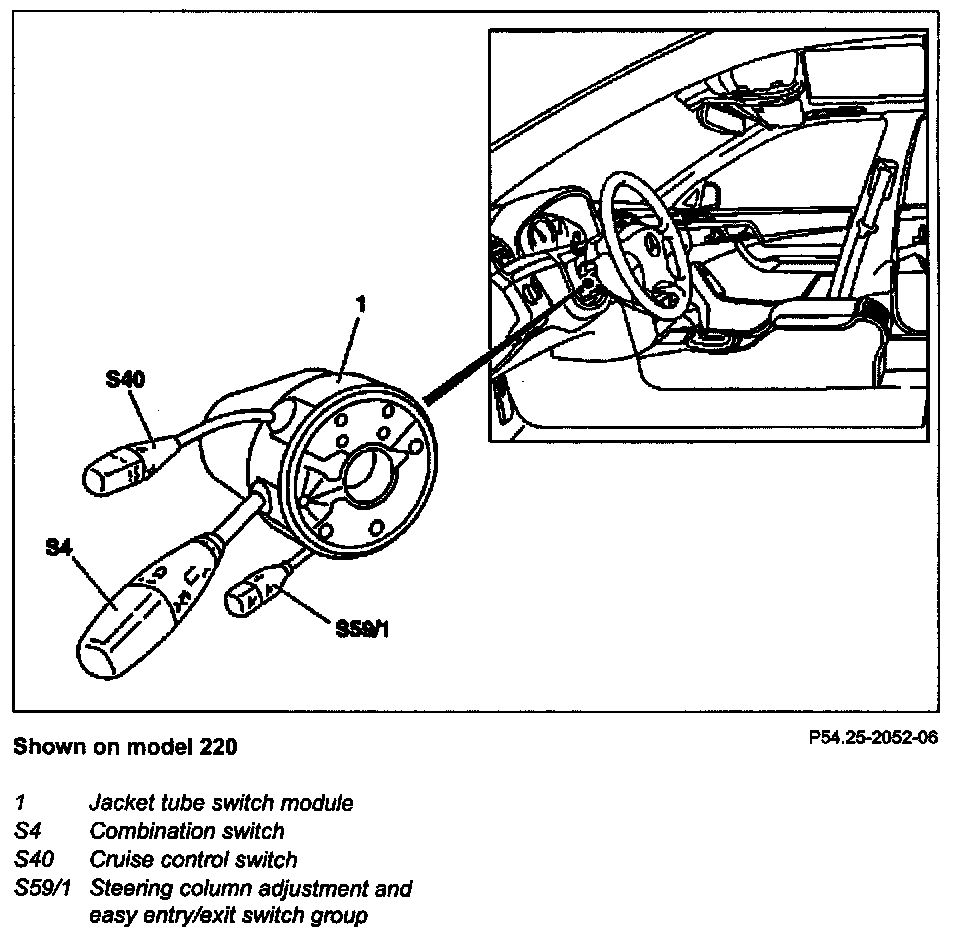 1

S40

S4

S59/1

Shown on model 220

P54.25-2052-06

1 Jacket tube switch module
S4 Combination switch
S40 Cruise control switch
S59/1 Steering column adjustment and easy entry/exit switch group