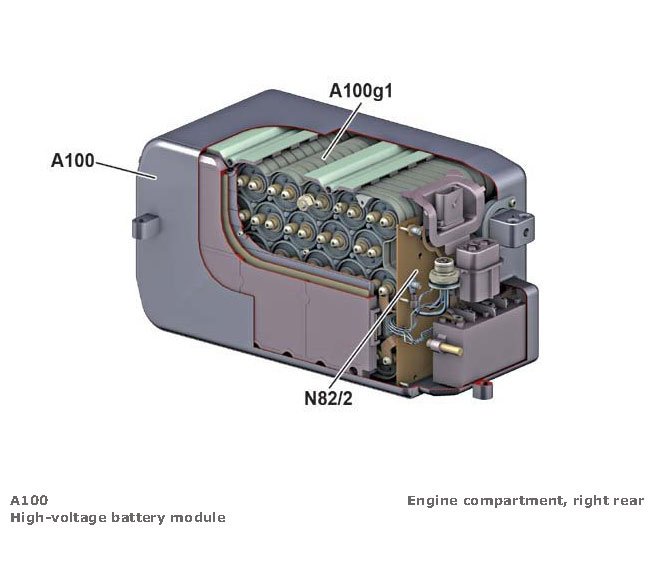 A100g1

A100

N82/2

A100
High-voltage battery module

Engine compartment, right rear